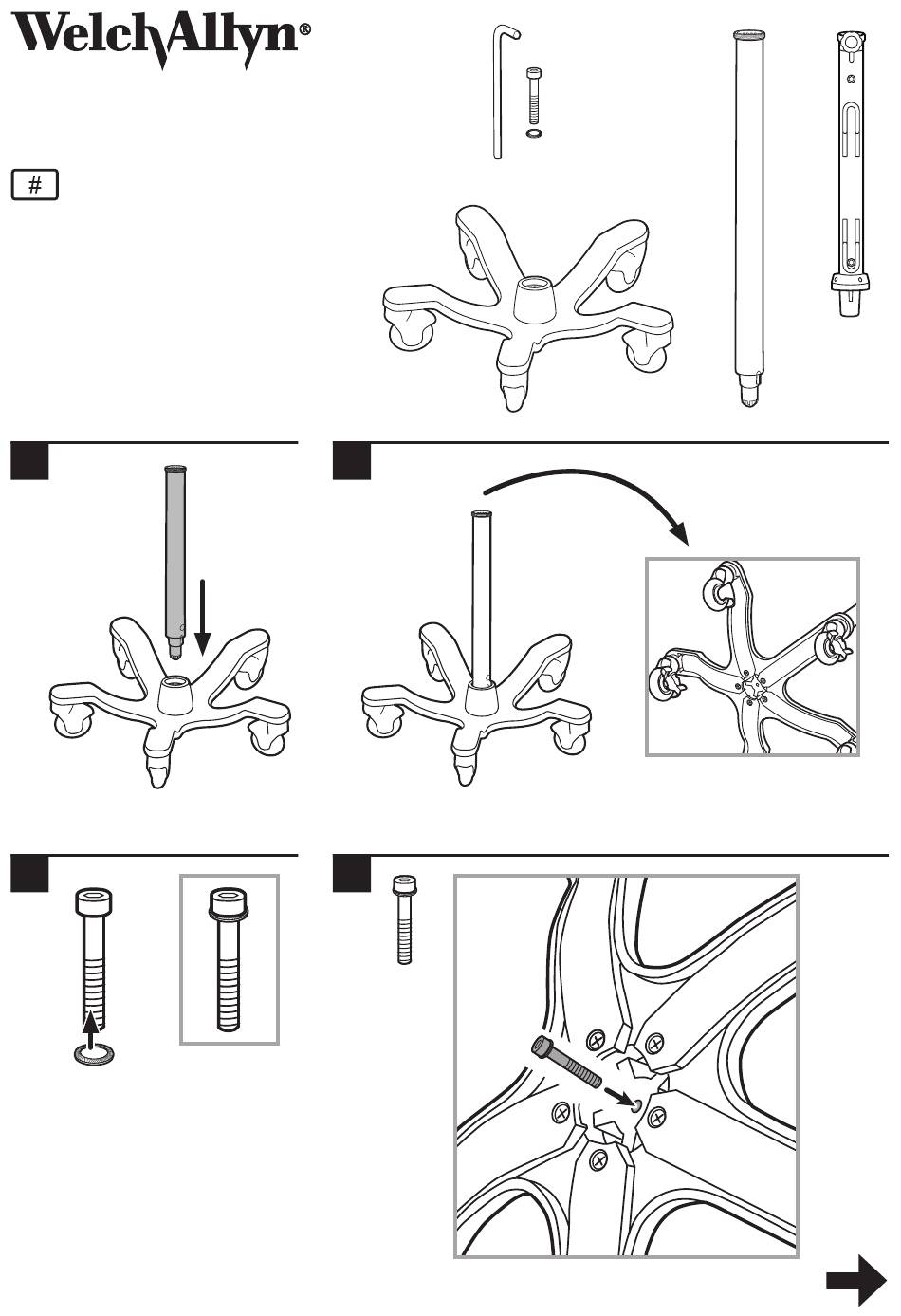 WelchAllyn®

#