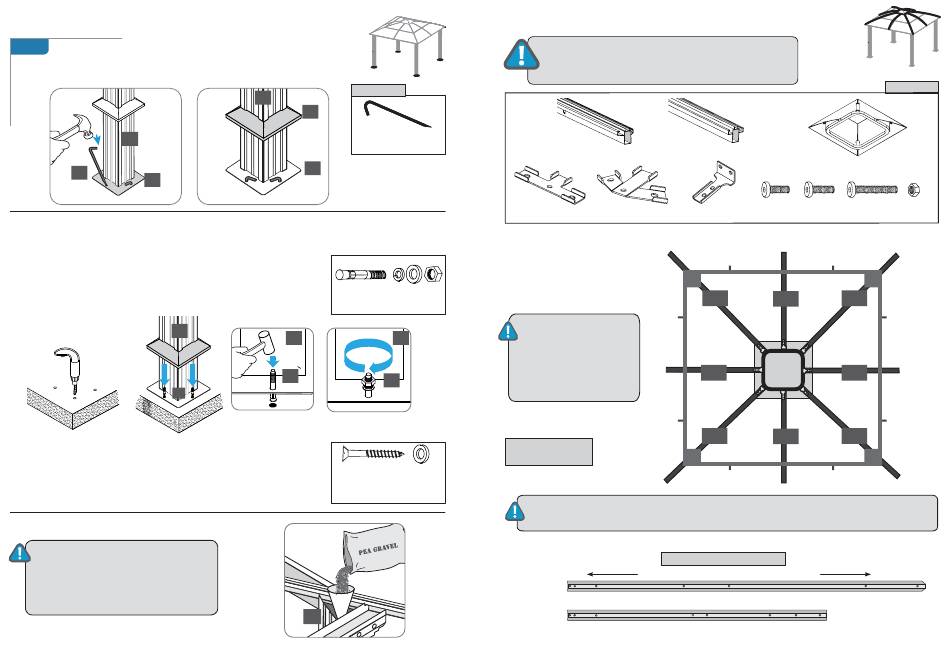 PEA GRAVEL