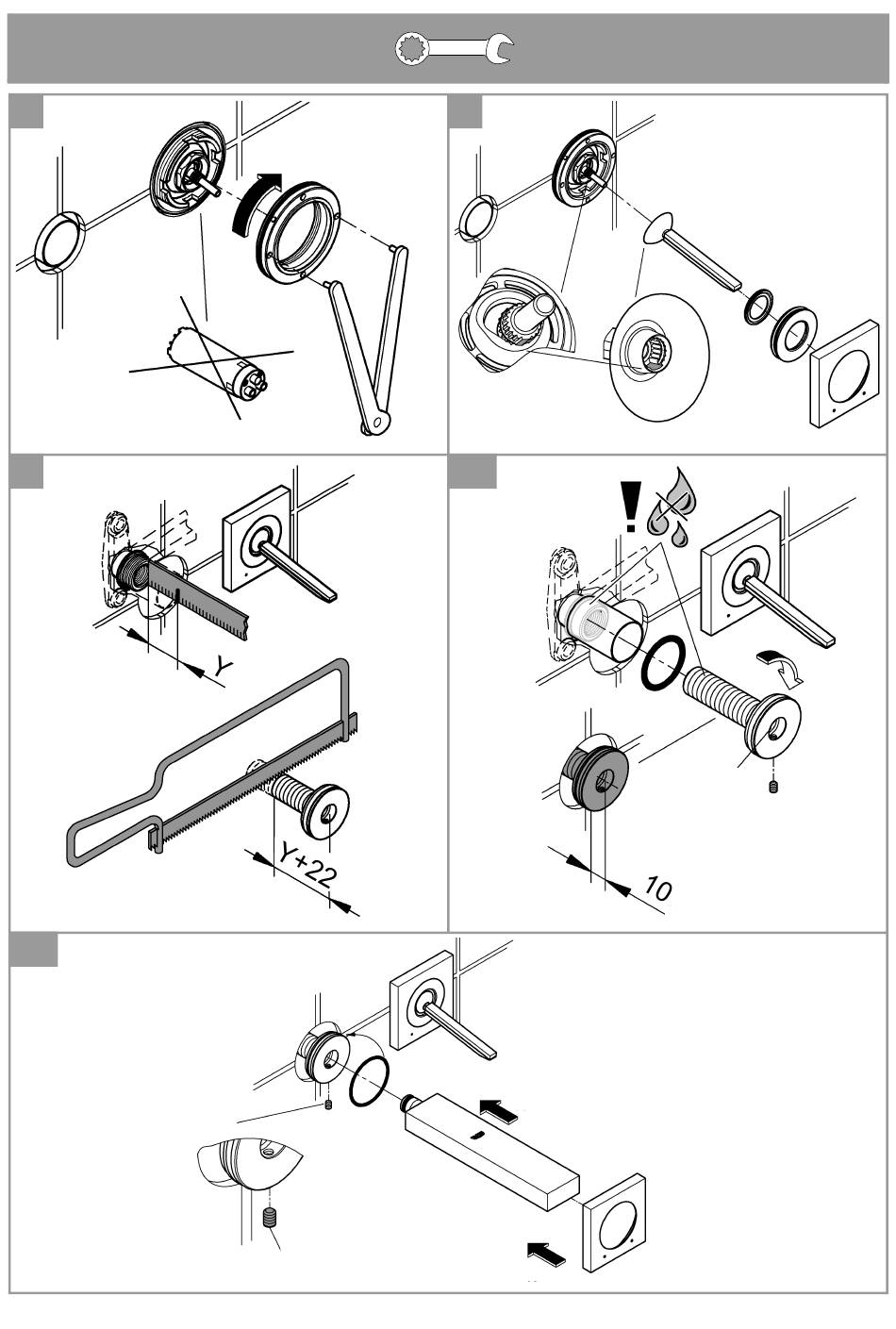 Y

Y+22

10