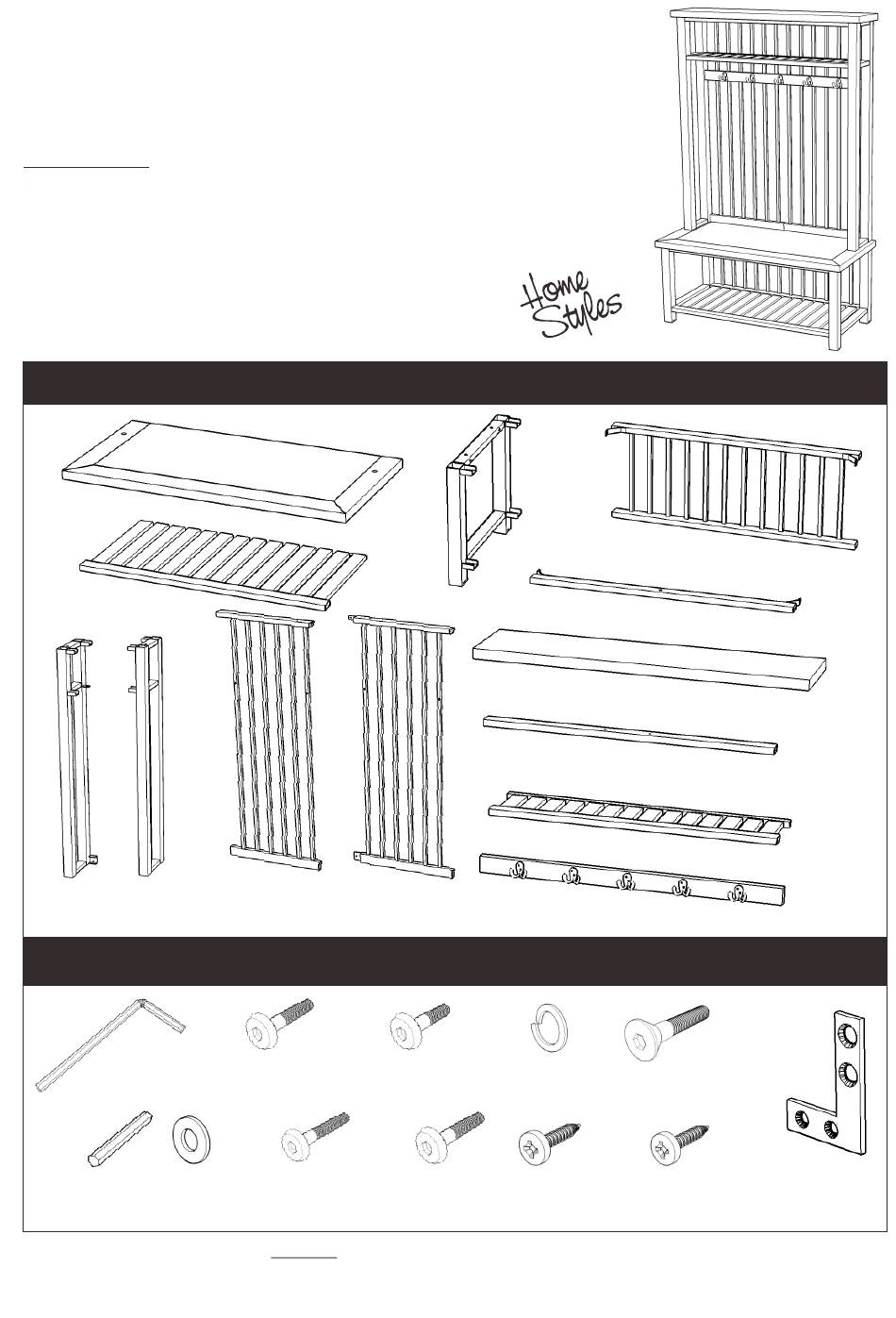 Home Styles