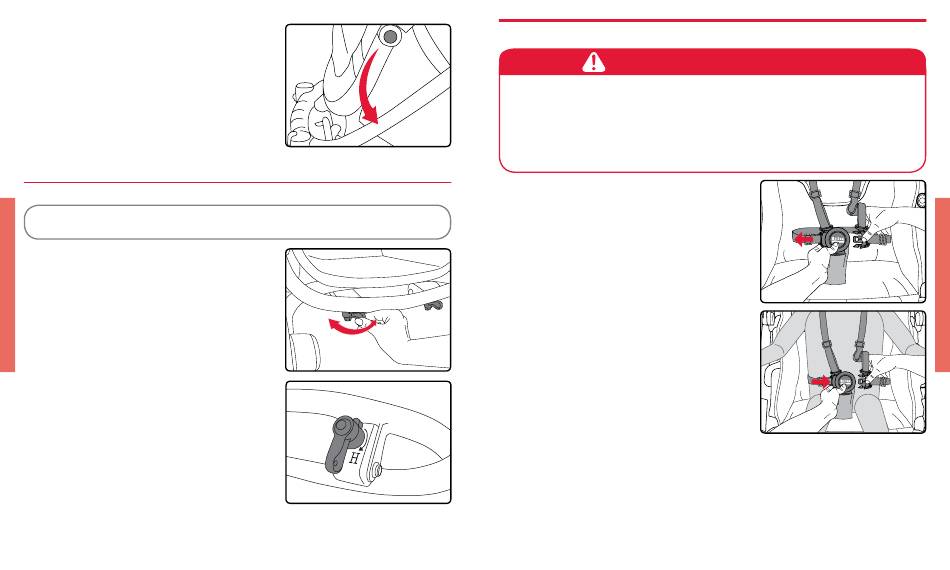 H