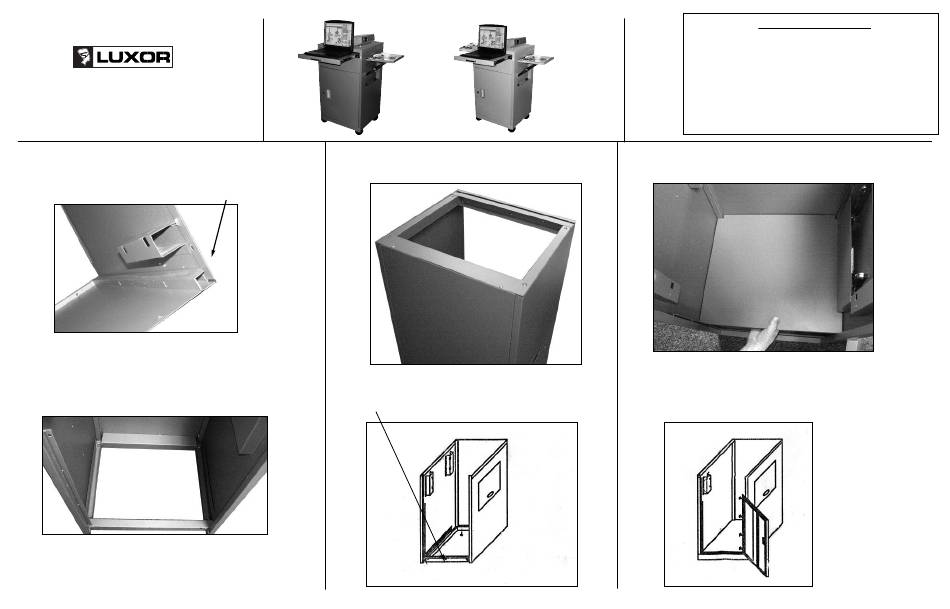 LUXOR