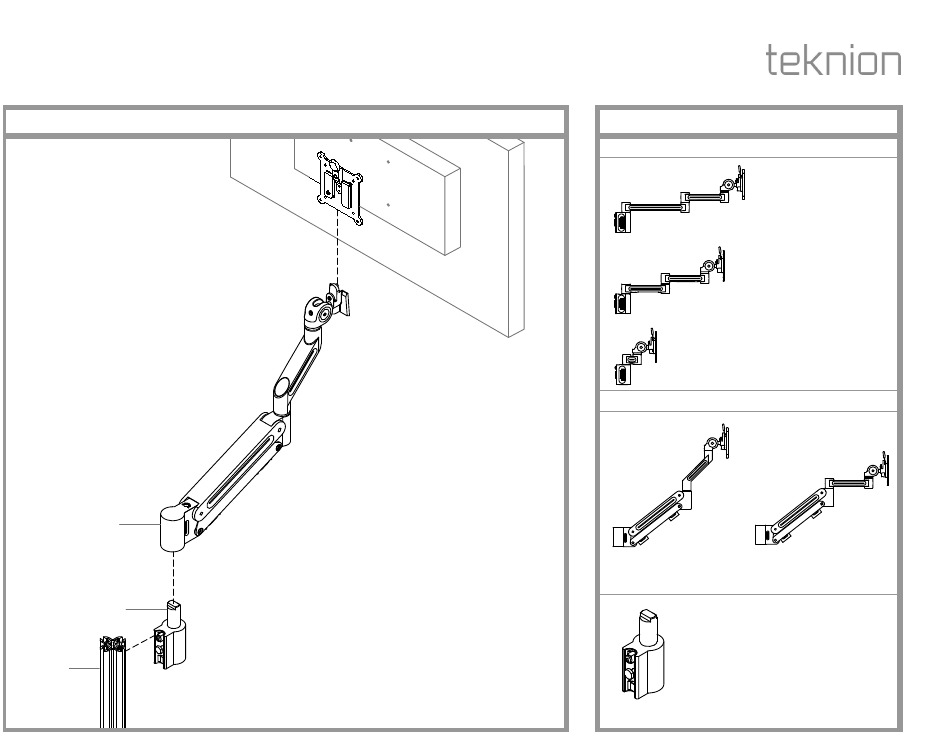 teknion