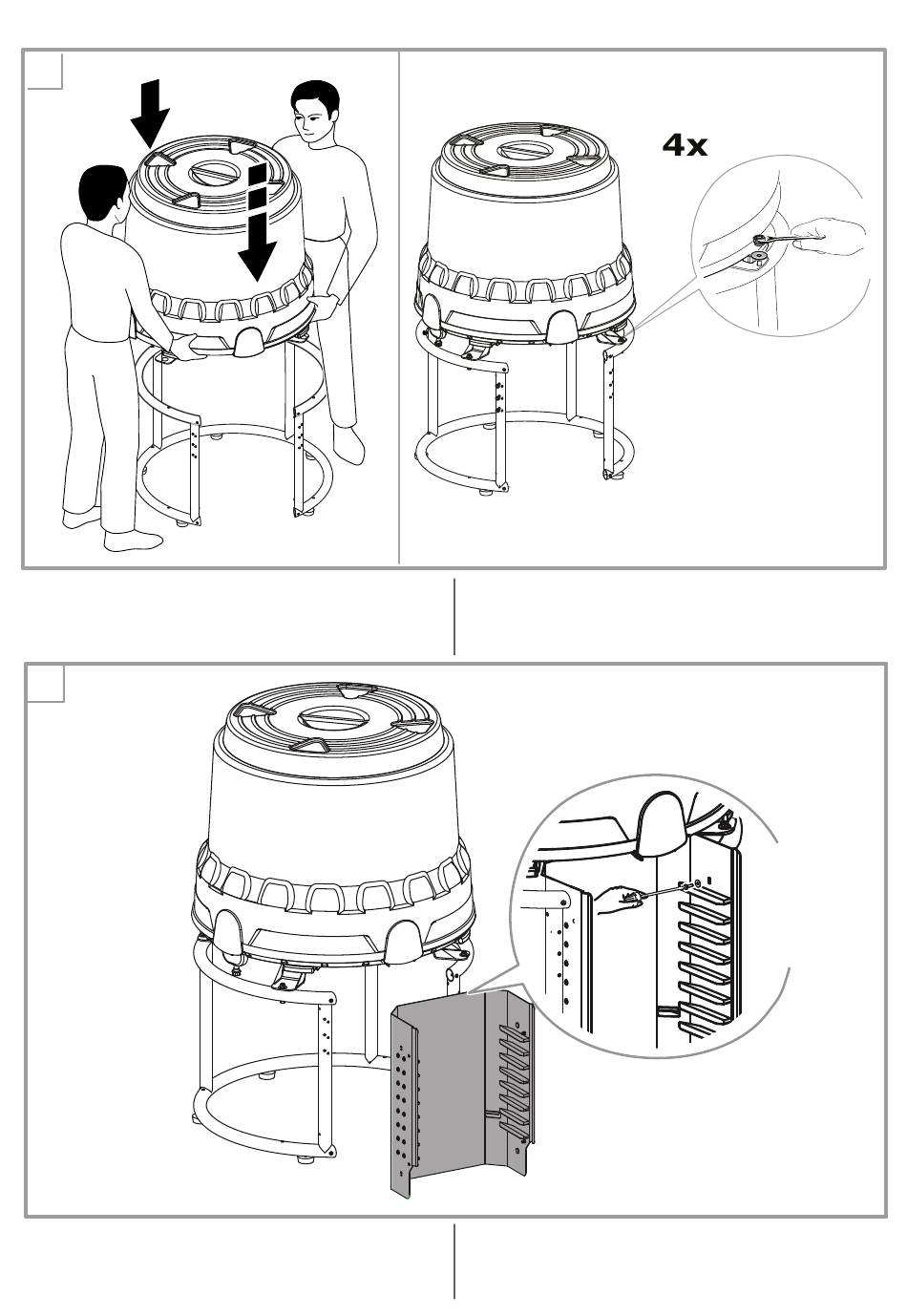 4x