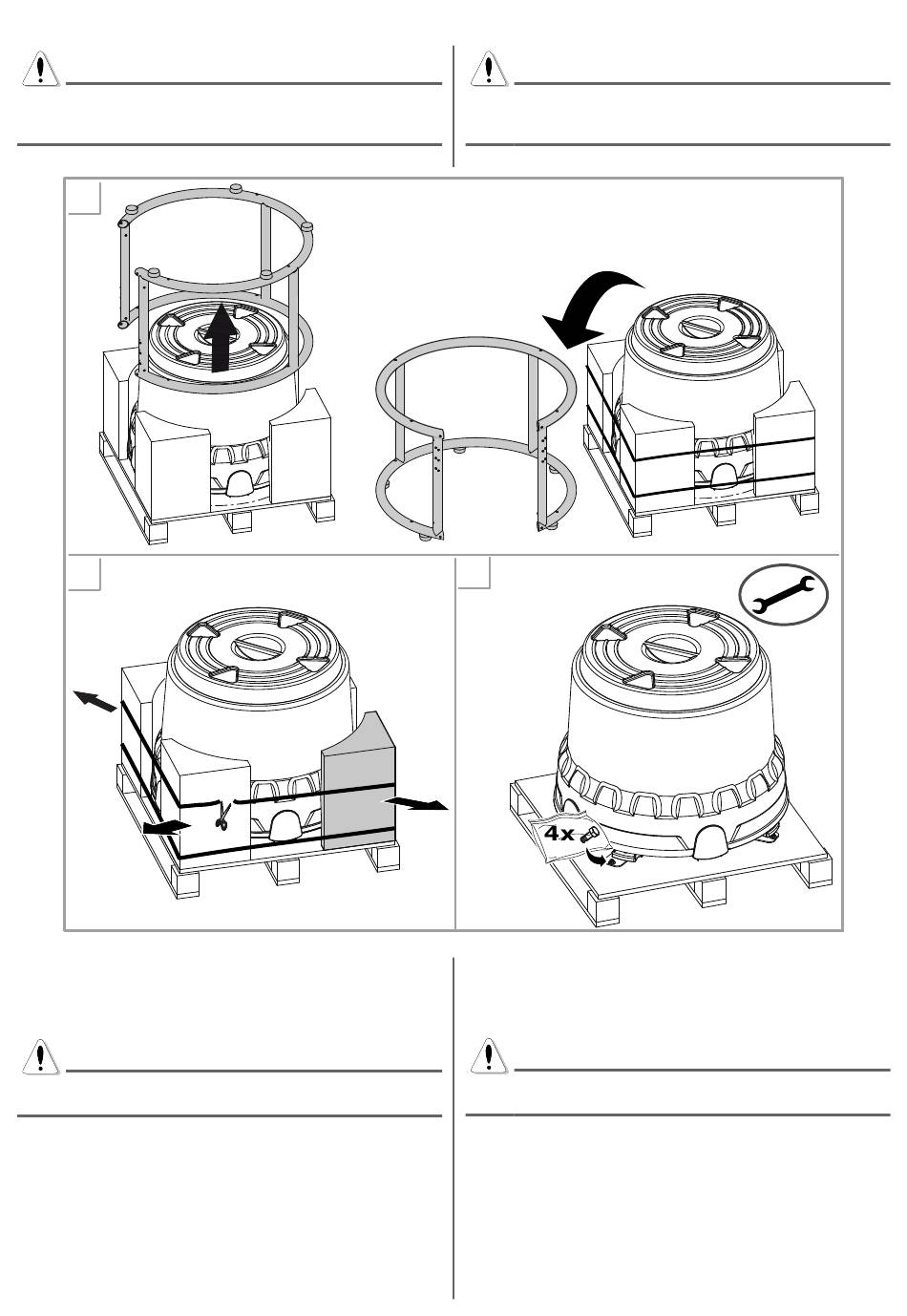 4x