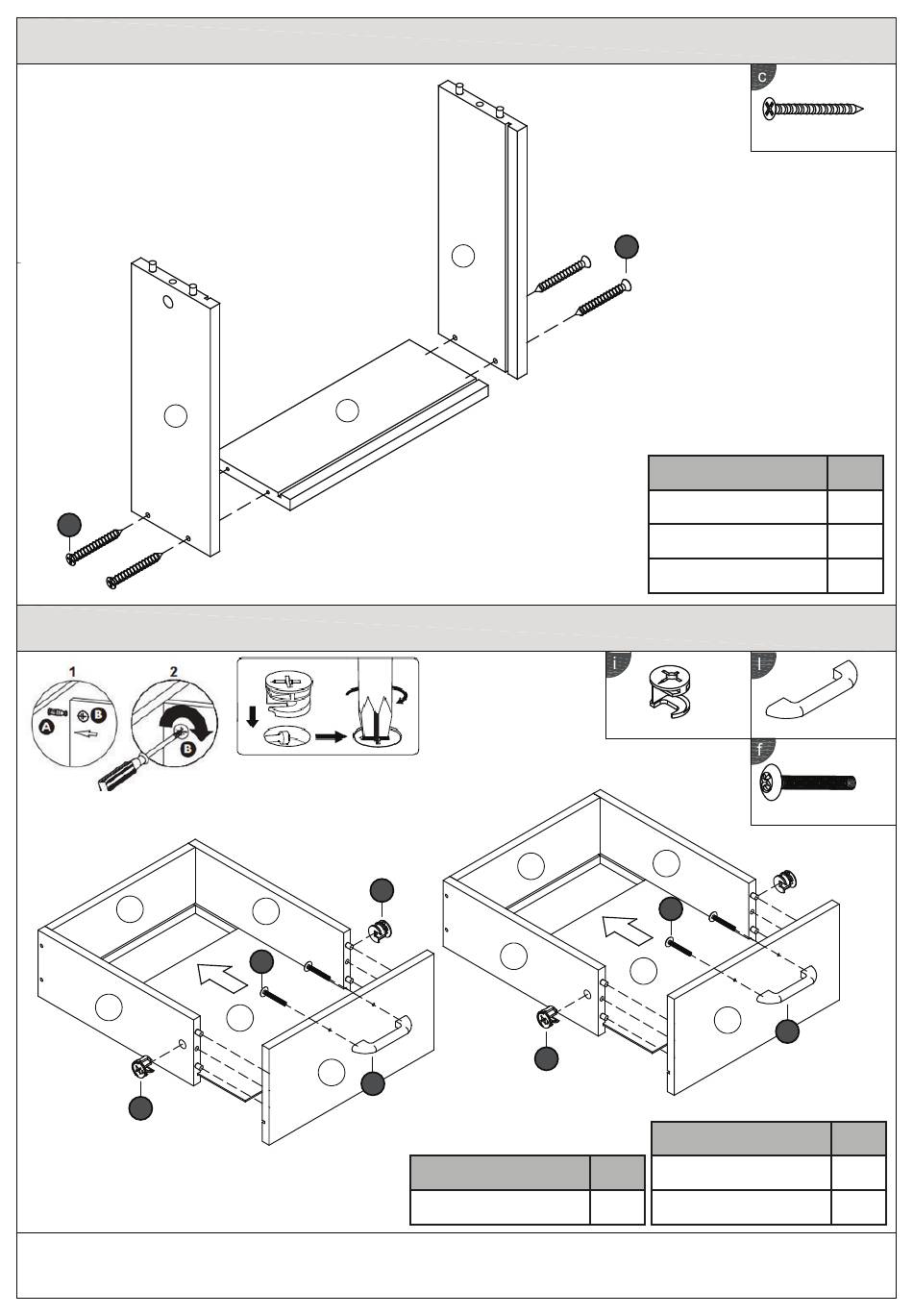 c

1 2

A B

B

i l

f