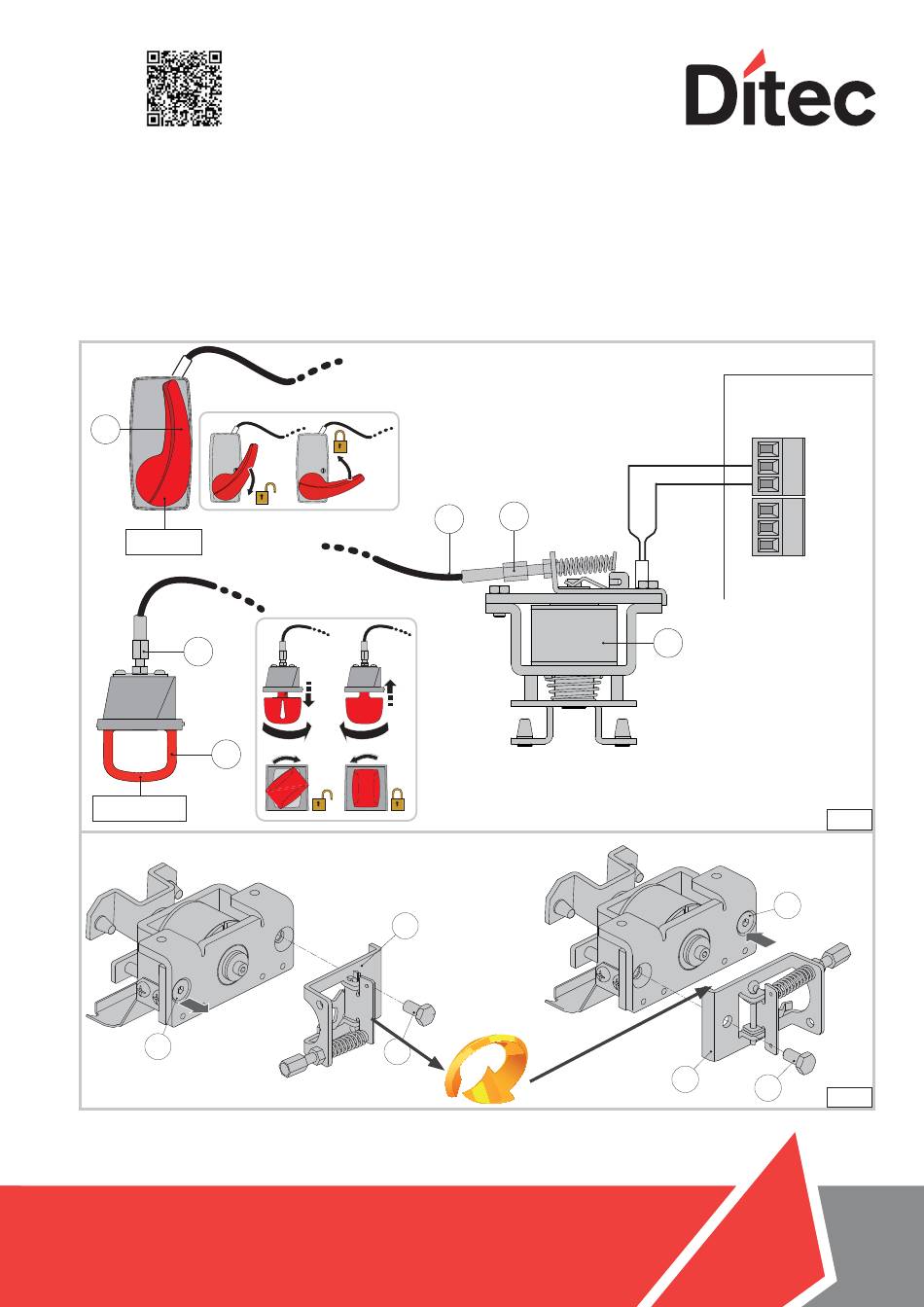 Ditec