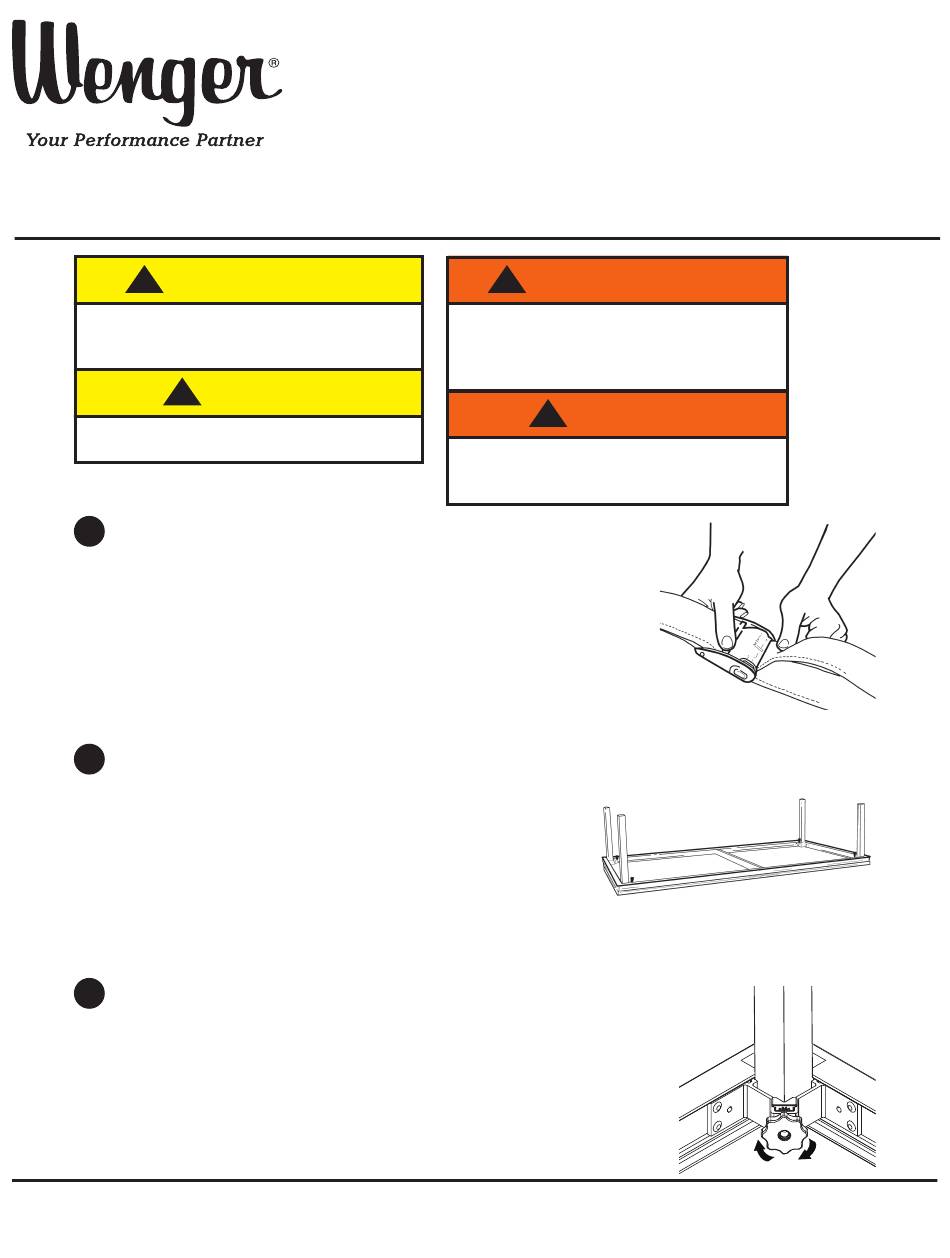 Wenger®
Your Performance Partner