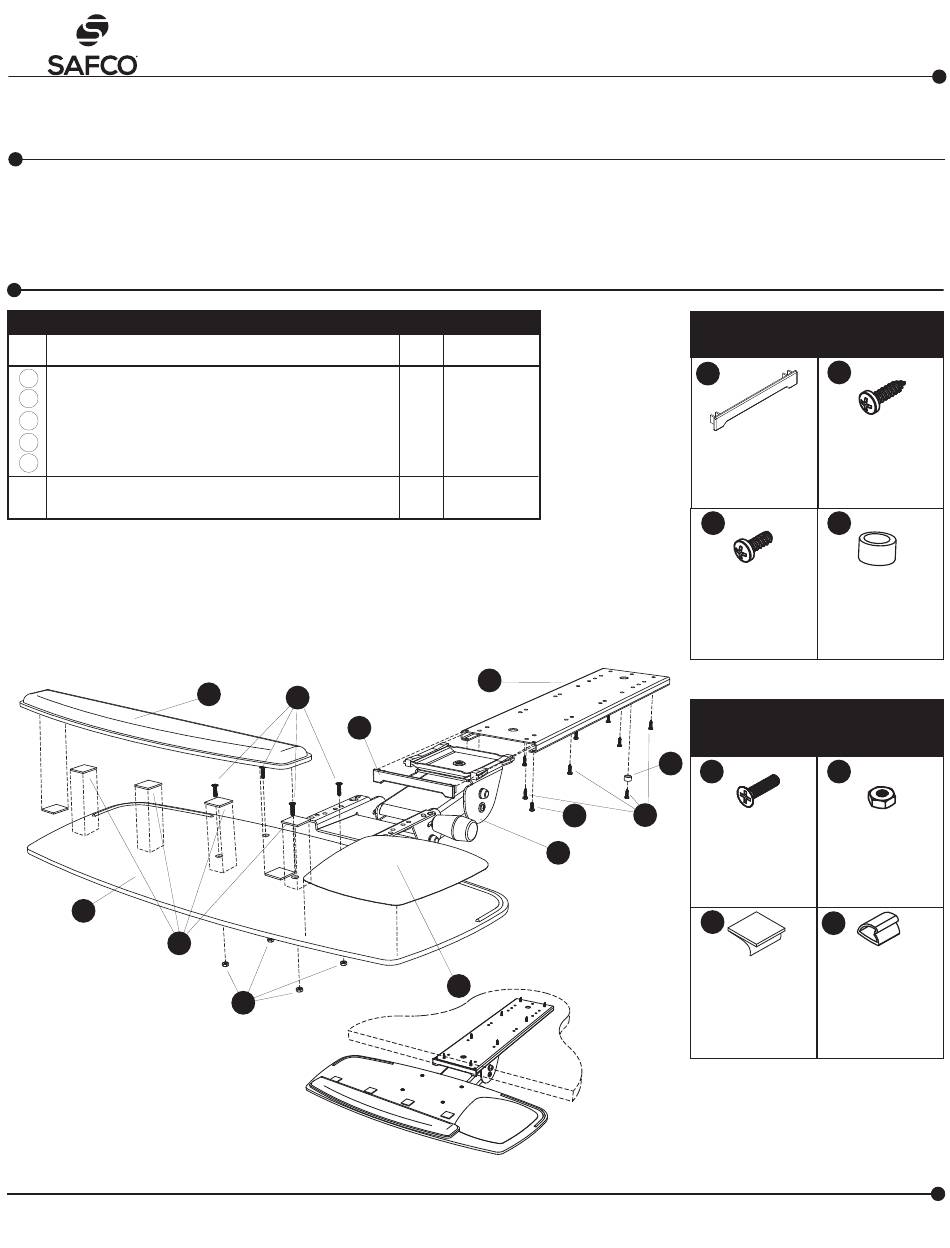 SAFCO