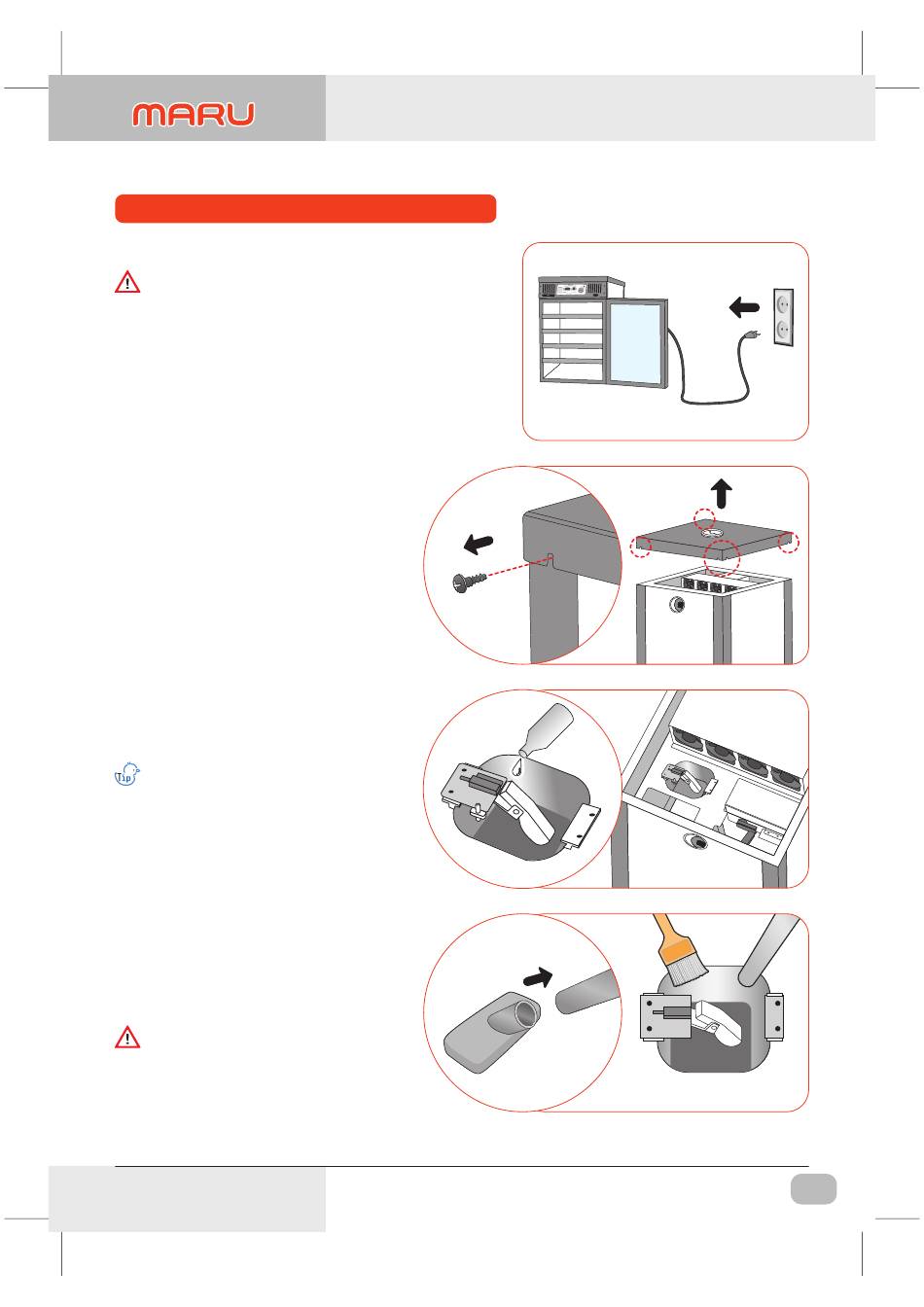 MARU

Tip