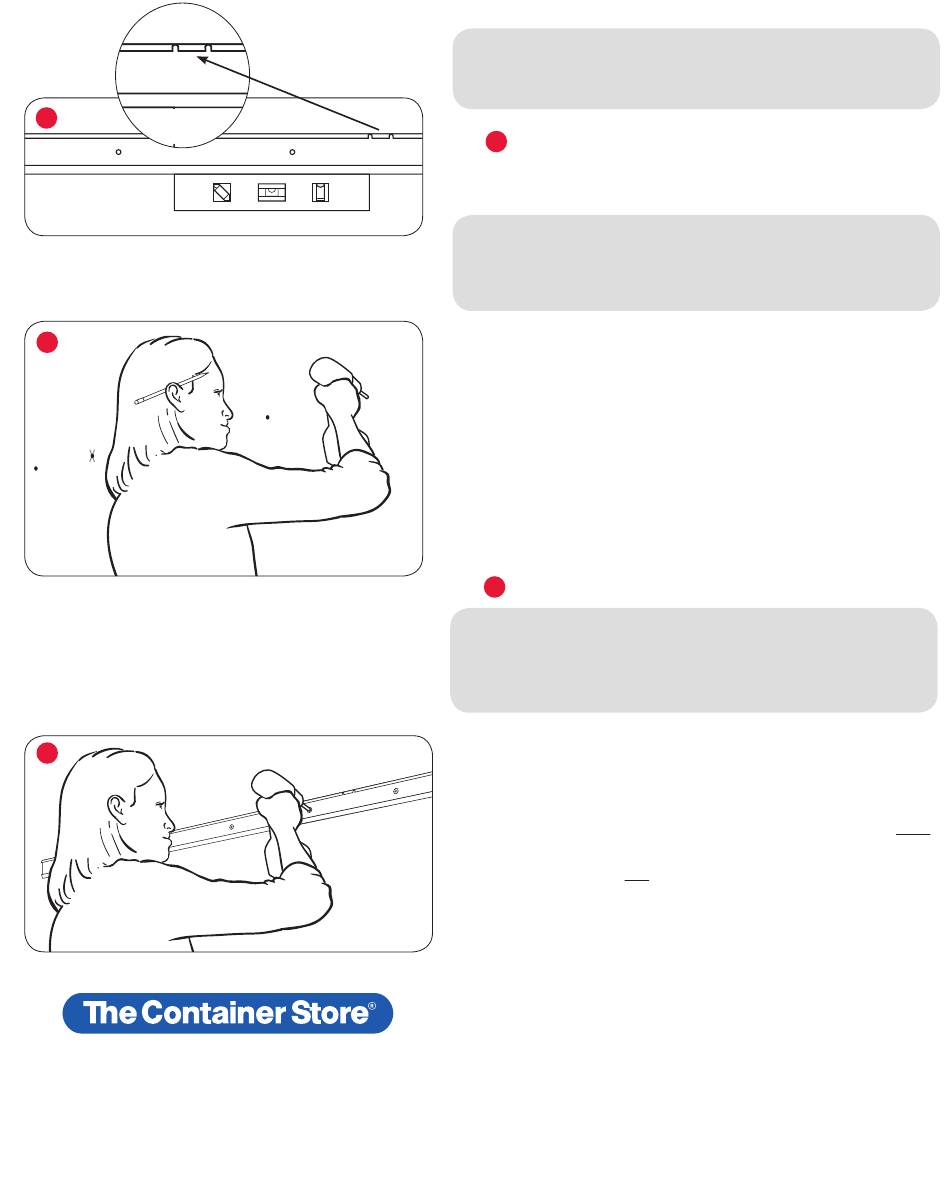 The Container Store®