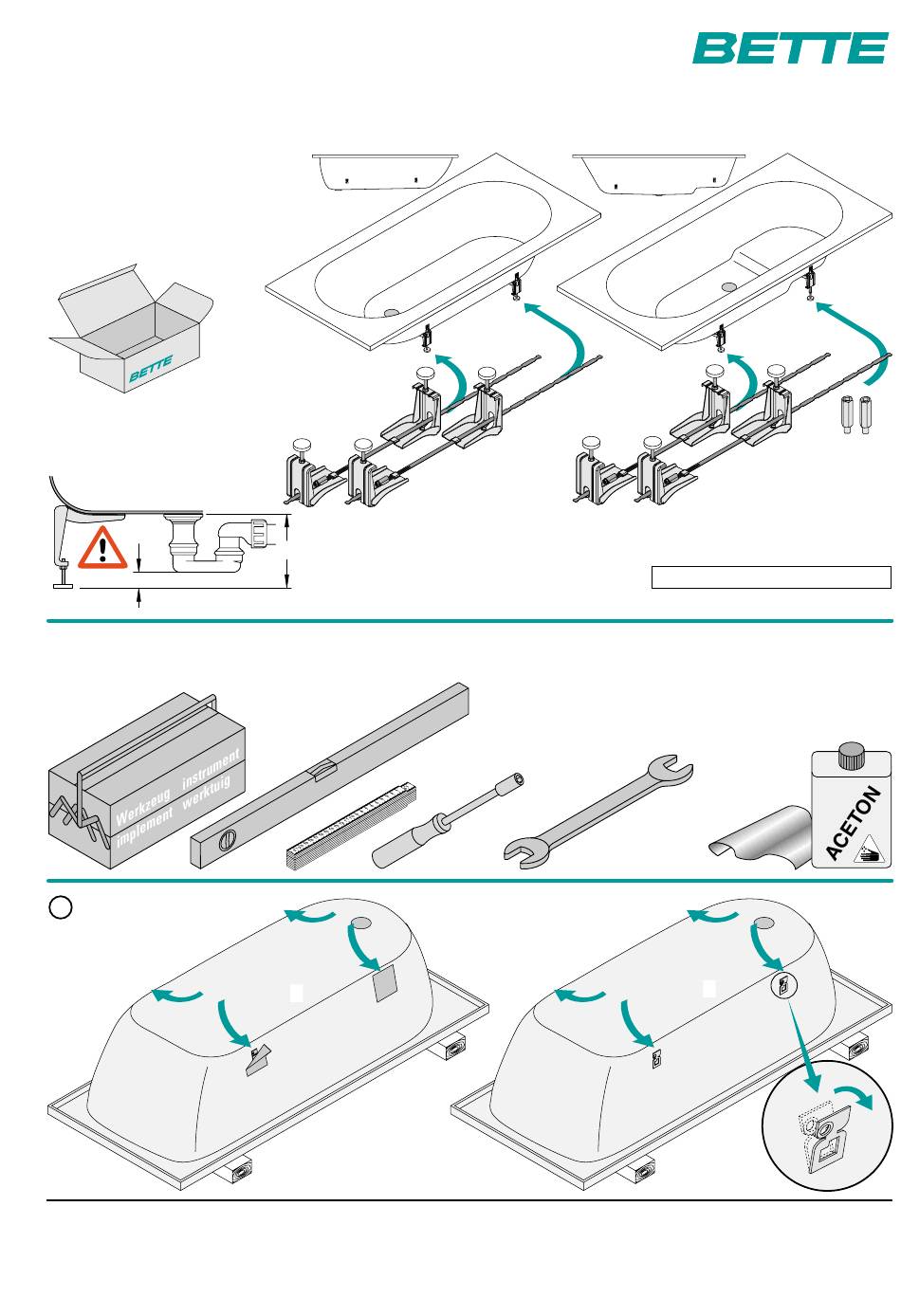 BETTE

BETTE

Werkzeug instrument
implement werktuig

ACETON