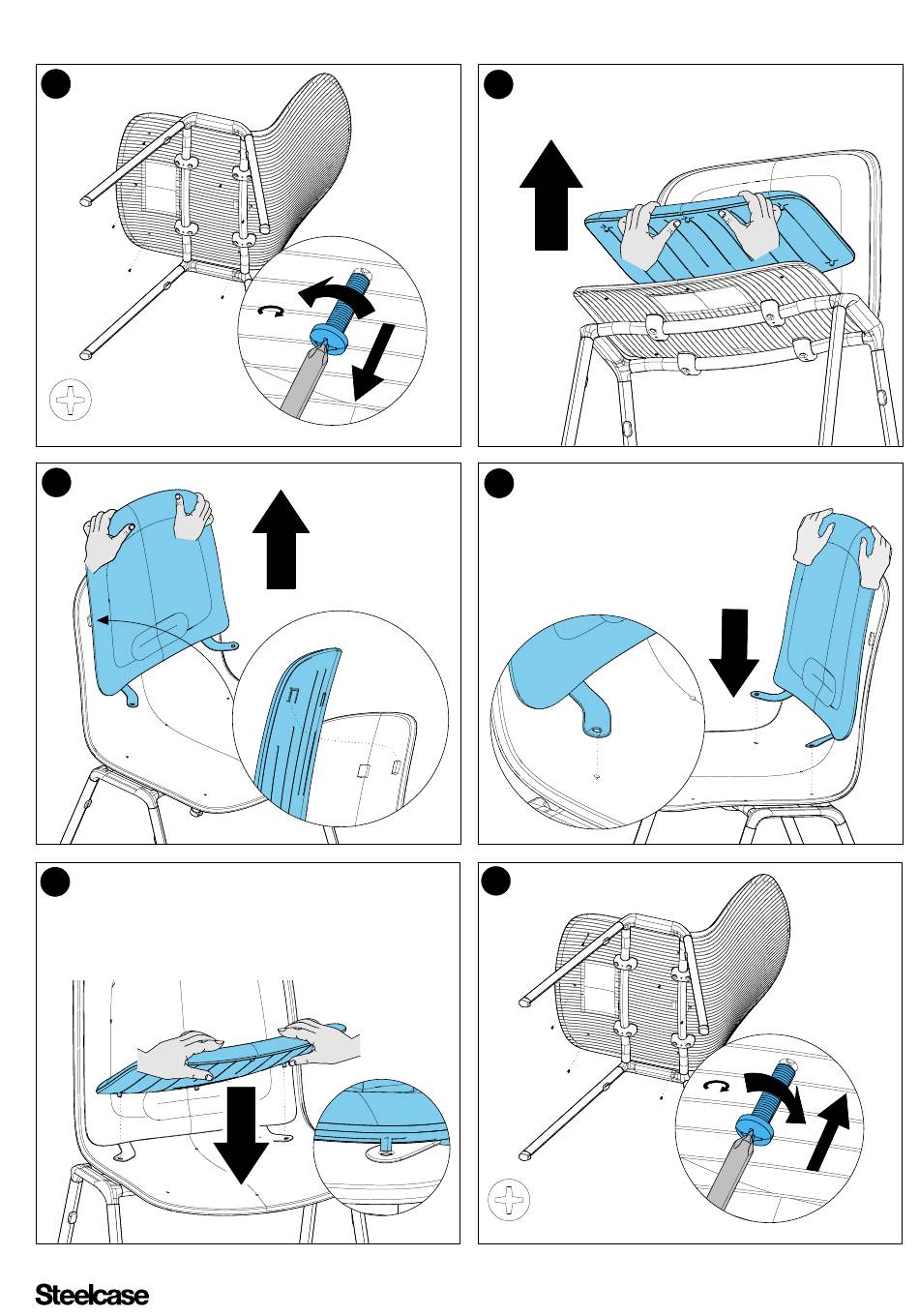 Steelcase