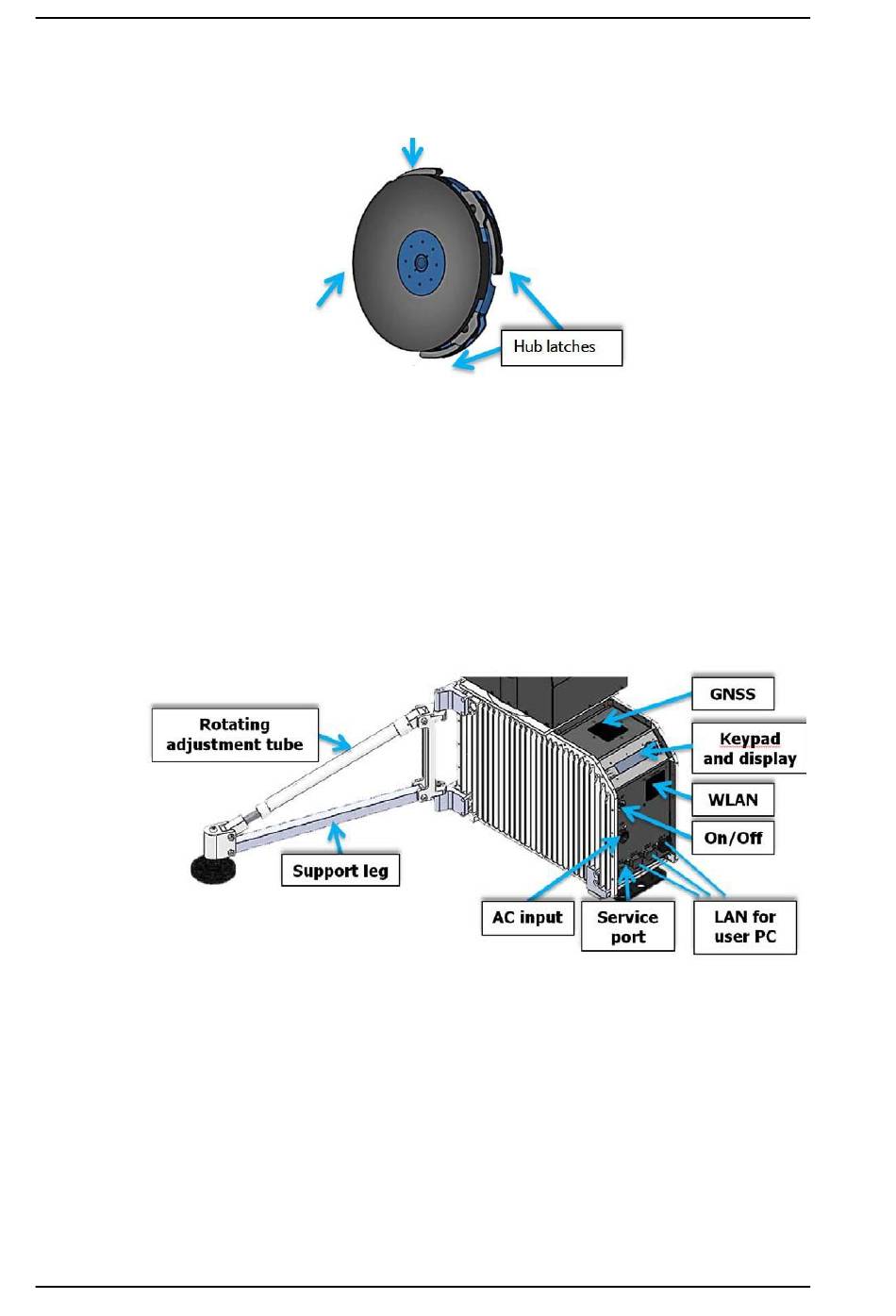 Hub latches

Rotating adjustment tube

Support leg

GNSS

Keypad and display

WLAN

On/Off

AC input

Service port

LAN for user PC