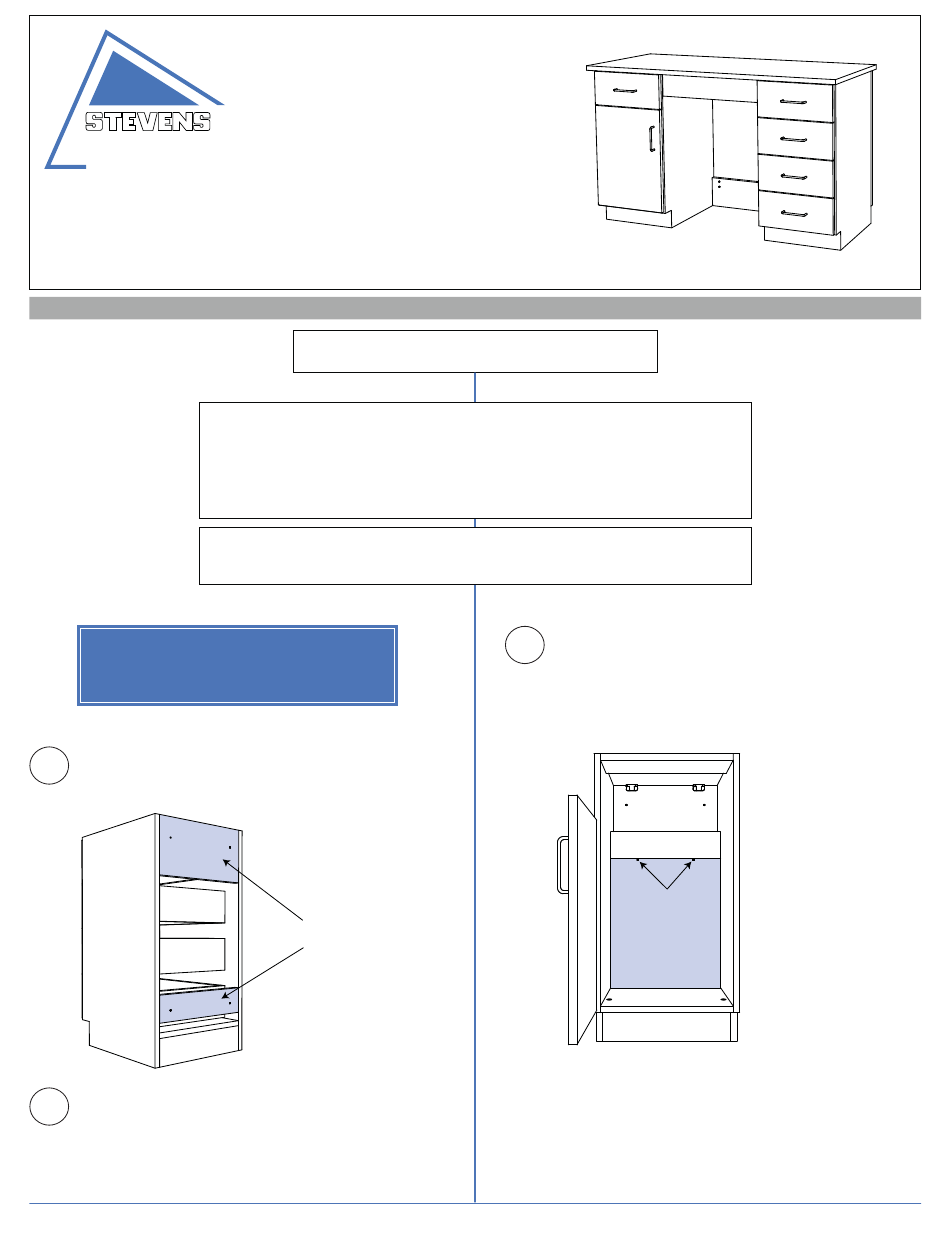 STEVENS