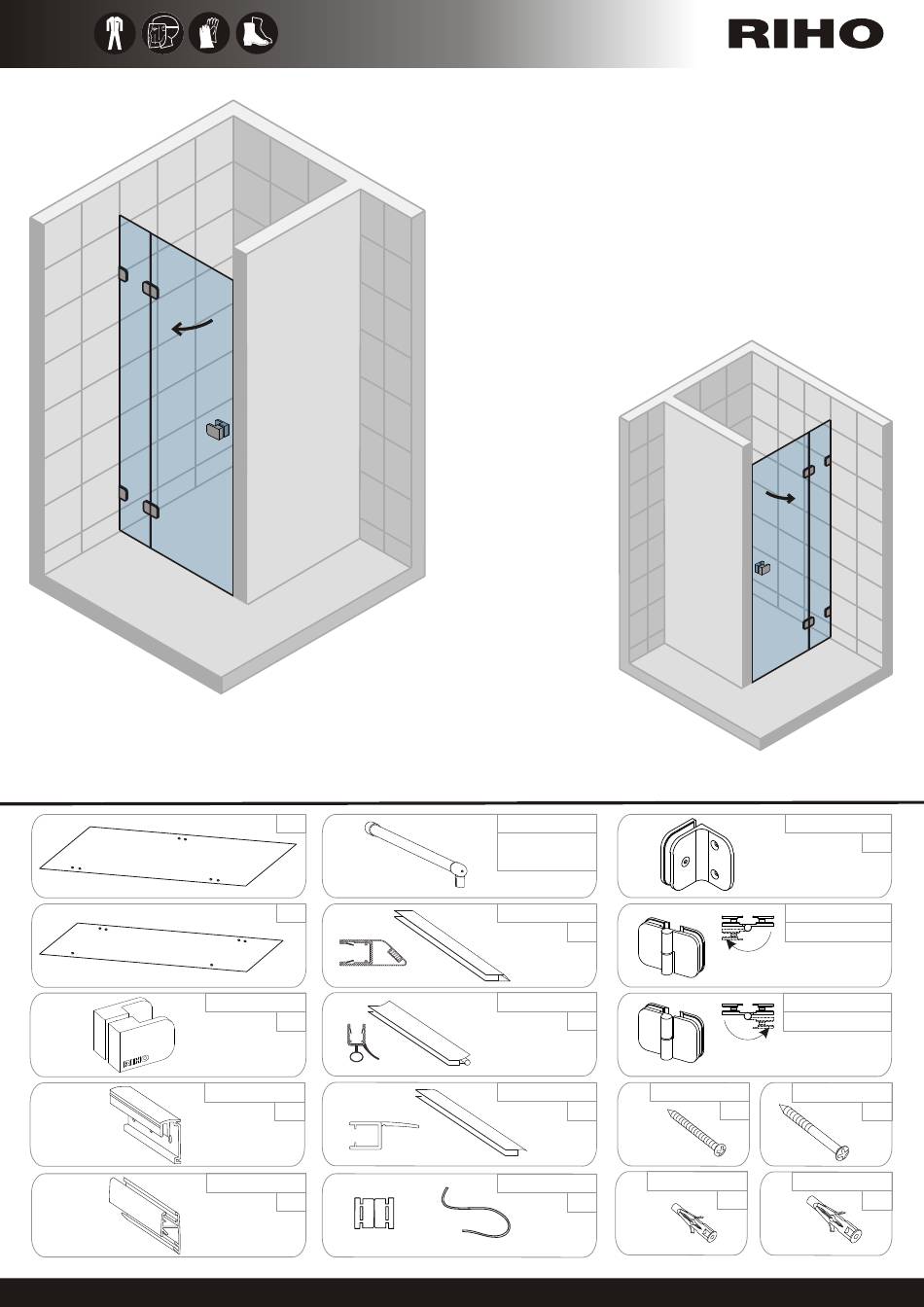 RIHO

RIHO