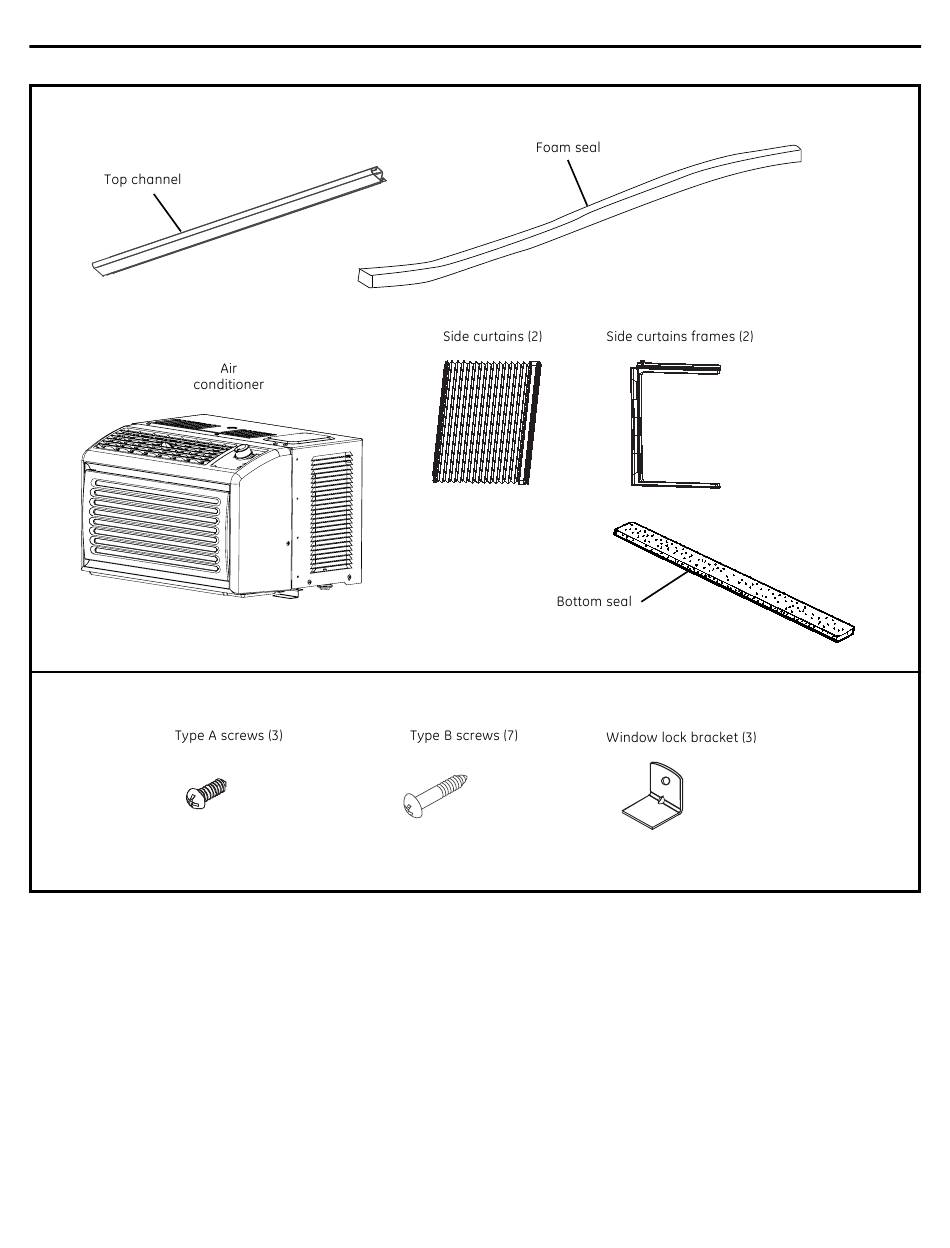 Top channel

Foam seal

Air conditioner

Side curtains (2)

Side curtains frames (2)

Bottom seal

Type A screws (3)

Type B screws (7)

Window lock bracket (3)