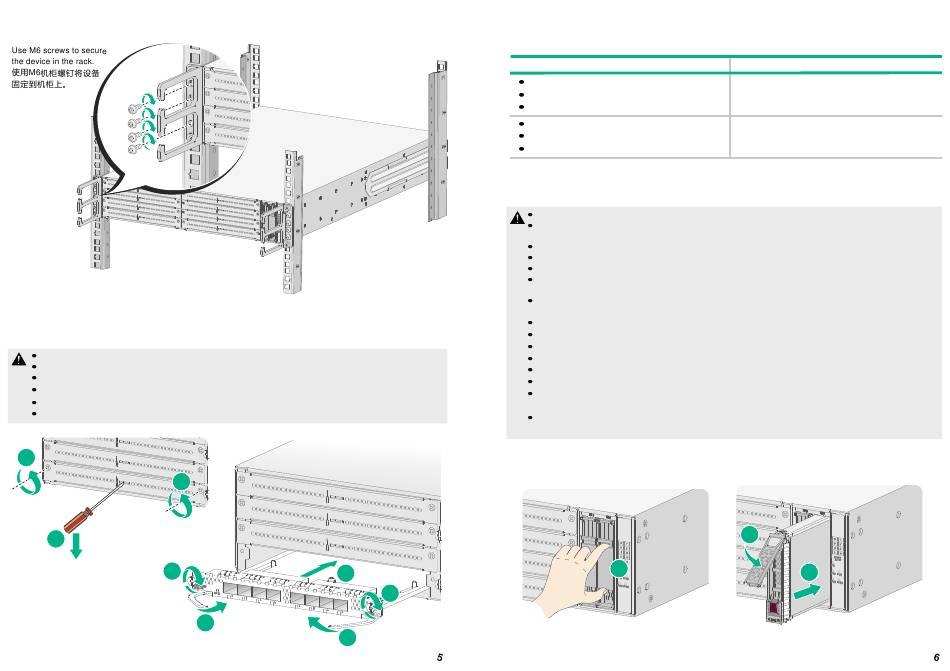 Use M6 screws to secure the device in the rack.
使用M6机柜螺钉将设备固定到机柜上。

5

6