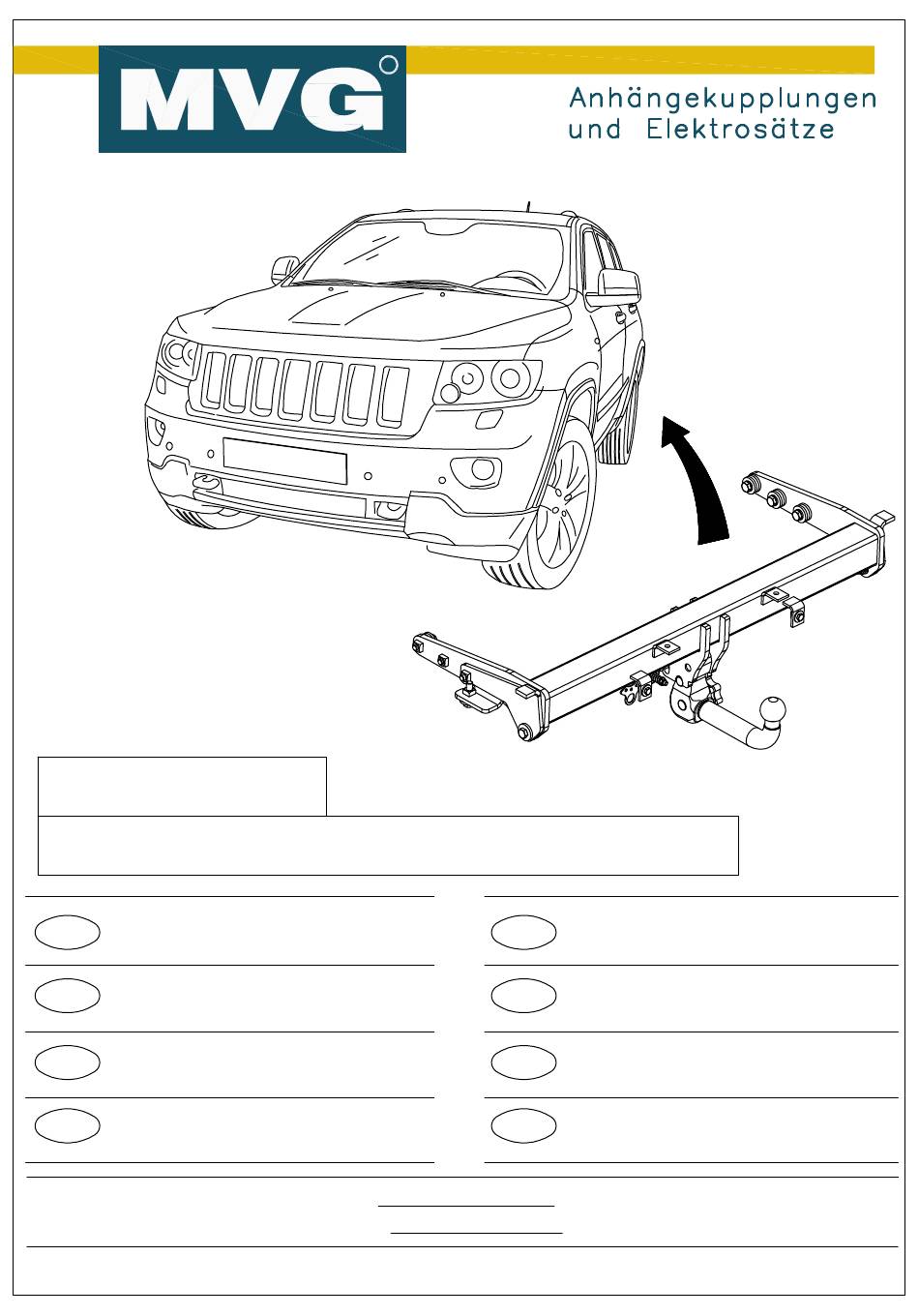 MVG

Anhängekupplungen und Elektrosätze