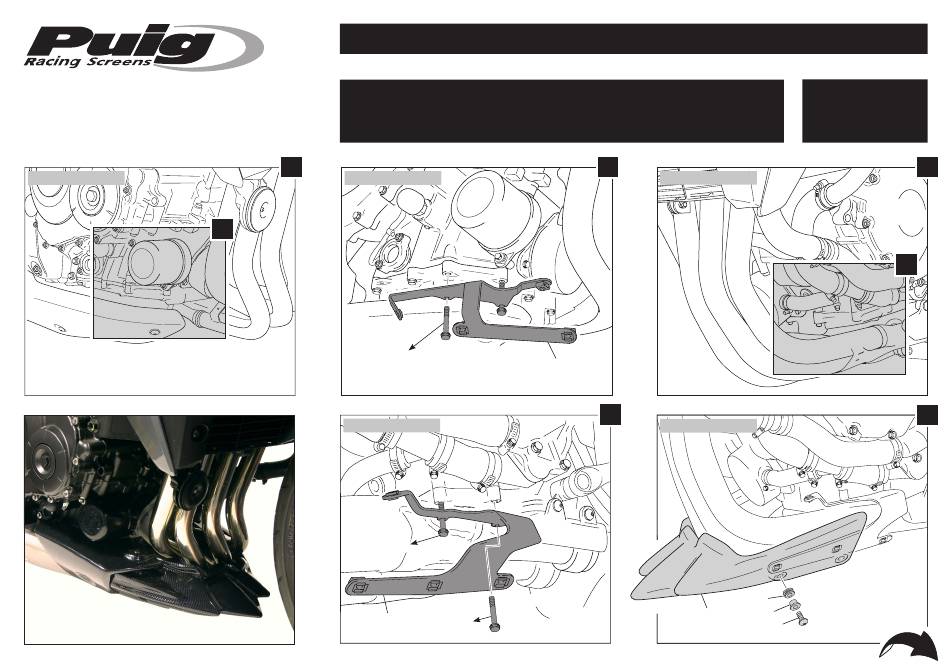 Puig
Racing Screens