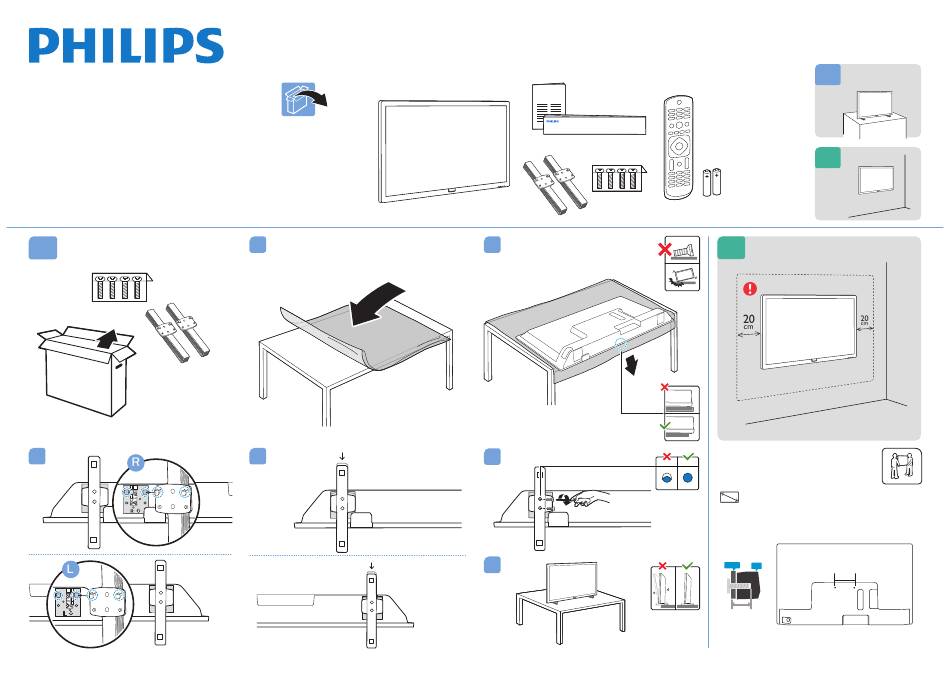 PHILIPS

PHILIPS

R

L

20 cm

20 cm