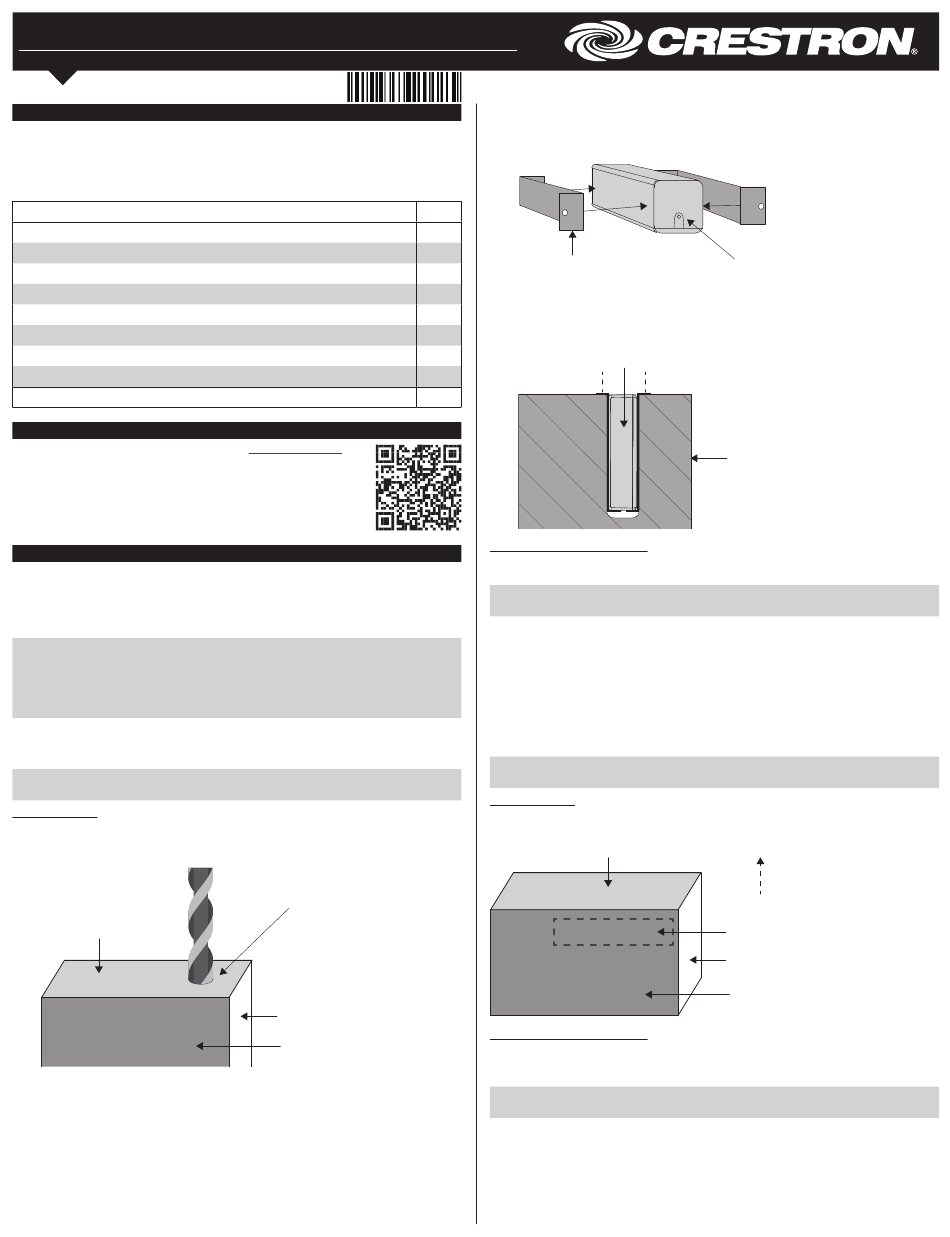 CRESTRON®