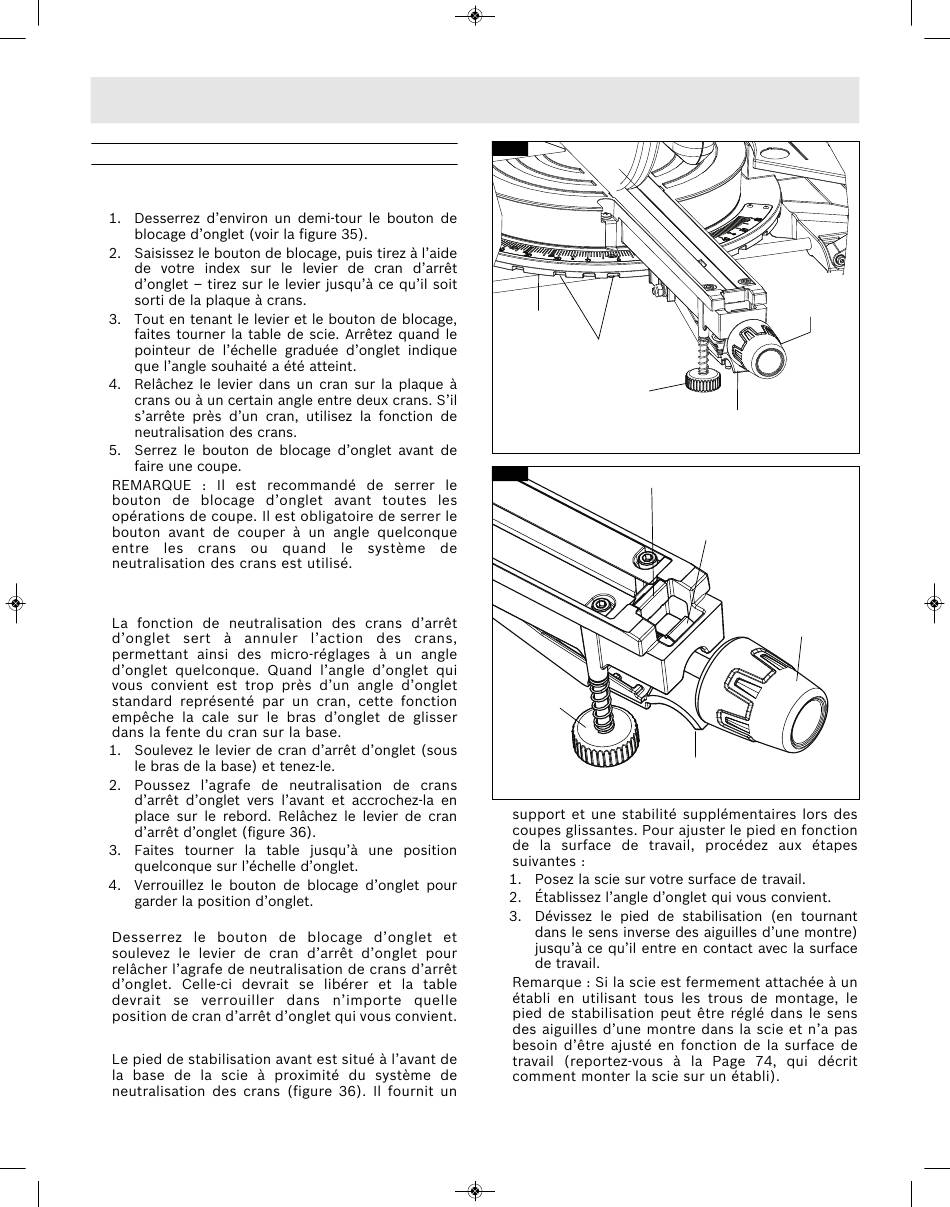 1. Desserrez d'environ un demi-tour le bouton de blocage d'onglet (voir la figure 35).
2. Saisissez le bouton de blocage, puis tirez à l'aide de votre index sur le levier de cran d'arrêt d'onglet – tirez sur le levier jusqu'à ce qu'il soit sorti de la plaque à crans.
3. Tout en tenant le levier et le bouton de blocage, faites tourner la table de scie. Arrêtez quand le pointeur de l'échelle graduée d'onglet indique que l'angle souhaité a été atteint.
4. Relâchez le levier dans un cran sur la plaque à crans ou à un certain angle entre deux crans. S'il s'arrête près d'un cran, utilisez la fonction de neutralisation des crans.
5. Serrez le bouton de blocage d'onglet avant de faire une coupe.

REMARQUE : Il est recommandé de serrer le bouton de blocage d'onglet avant toutes les opérations de coupe. Il est obligatoire de serrer le bouton avant de couper à un angle quelconque entre les crans ou quand le système de neutralisation des crans est utilisé.

La fonction de neutralisation des crans d'arrêt d'onglet sert à annuler l'action des crans, permettant ainsi des micro-réglages à un angle d'onglet quelconque. Quand l'angle d'onglet qui vous convient est trop près d'un angle d'onglet standard représenté par un cran, cette fonction empêche la cale sur le bras d'onglet de glisser dans la fente du cran sur la base.
1. Soulevez le levier de cran d'arrêt d'onglet (sous le bras de la base) et tenez-le.
2. Poussez l'agrafe de neutralisation de crans d'arrêt d'onglet vers l'avant et accrochez-la en place sur le rebord. Relâchez le levier de cran d'arrêt d'onglet (figure 36).
3. Faites tourner la table jusqu'à une position quelconque sur l'échelle d'onglet.
4. Verrouillez le bouton de blocage d'onglet pour garder la position d'onglet.

Desserrez le bouton de blocage d'onglet et soulevez le levier de cran d'arrêt d'onglet pour relâcher l'agrafe de neutralisation de crans d'arrêt d'onglet. Celle-ci devrait se libérer et la table devrait se verrouiller dans n'importe quelle position de cran d'arrêt d'onglet qui vous convient.

Le pied de stabilisation avant est situé à l'avant de la base de la scie à proximité du système de neutralisation des crans (figure 36). Il fournit un support et une stabilité supplémentaires lors des coupes glissantes. Pour ajuster le pied en fonction de la surface de travail, procédez aux étapes suivantes :
1. Posez la scie sur votre surface de travail.
2. Établissez l'angle d'onglet qui vous convient.
3. Dévissez le pied de stabilisation (en tournant dans le sens inverse des aiguilles d'une montre) jusqu'à ce qu'il entre en contact avec la surface de travail.

Remarque : Si la scie est fermement attachée à un établi en utilisant tous les trous de montage, le pied de stabilisation peut être réglé dans le sens des aiguilles d'une montre dans la scie et n'a pas besoin d'être ajusté en fonction de la surface de travail (reportez-vous à la Page 74, qui décrit comment monter la scie sur un établi).