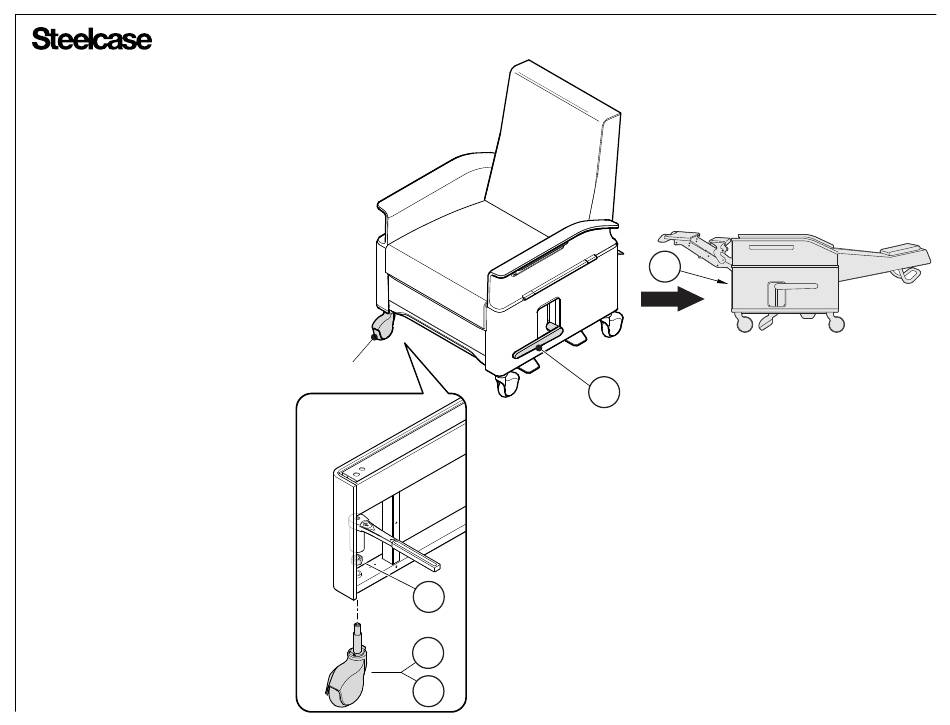 Steelcase