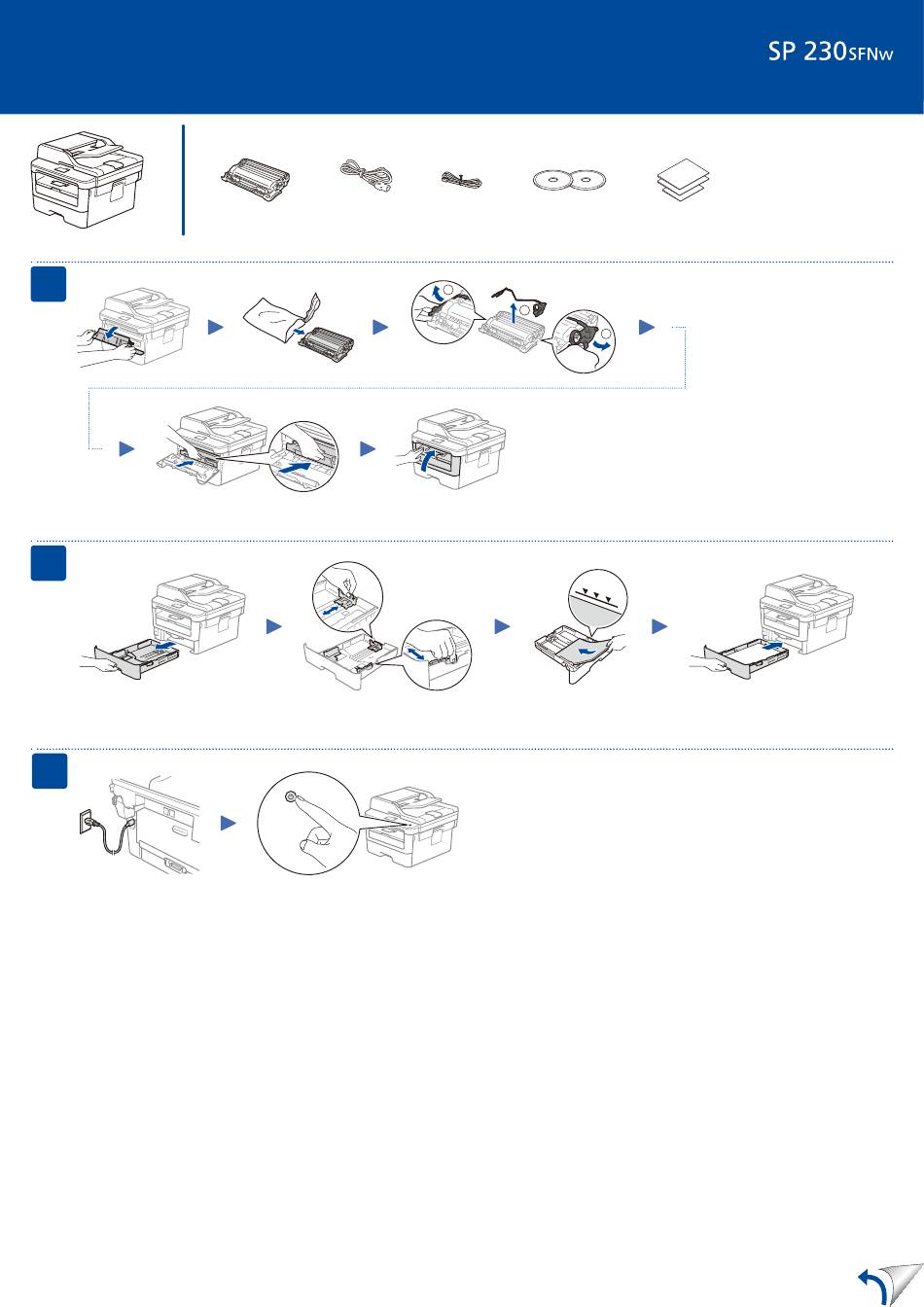 SP 230SFNw