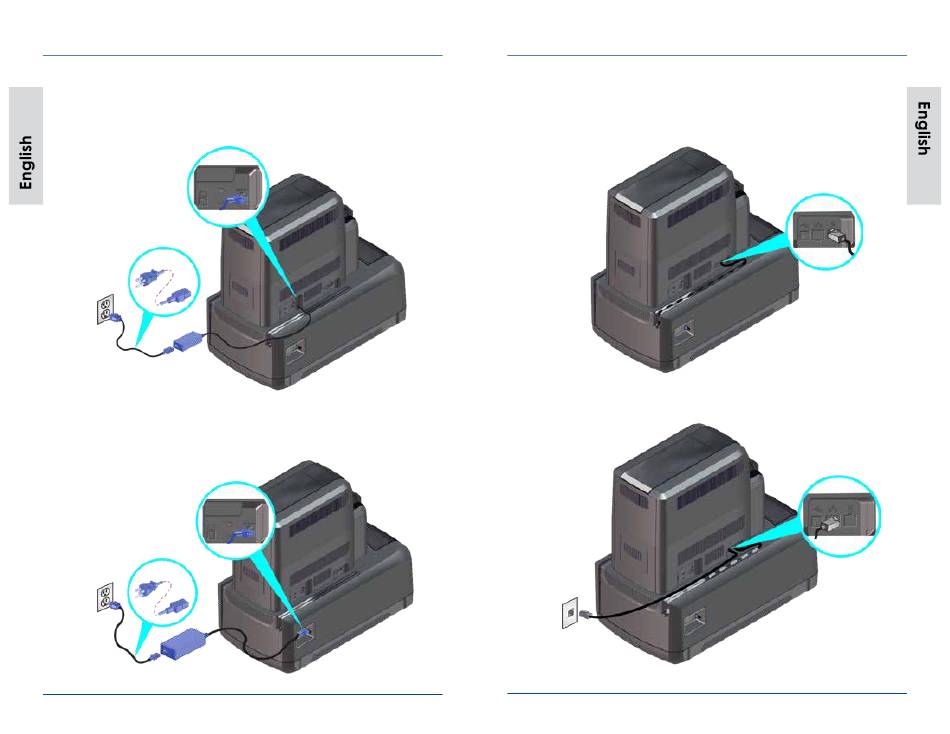 English

English