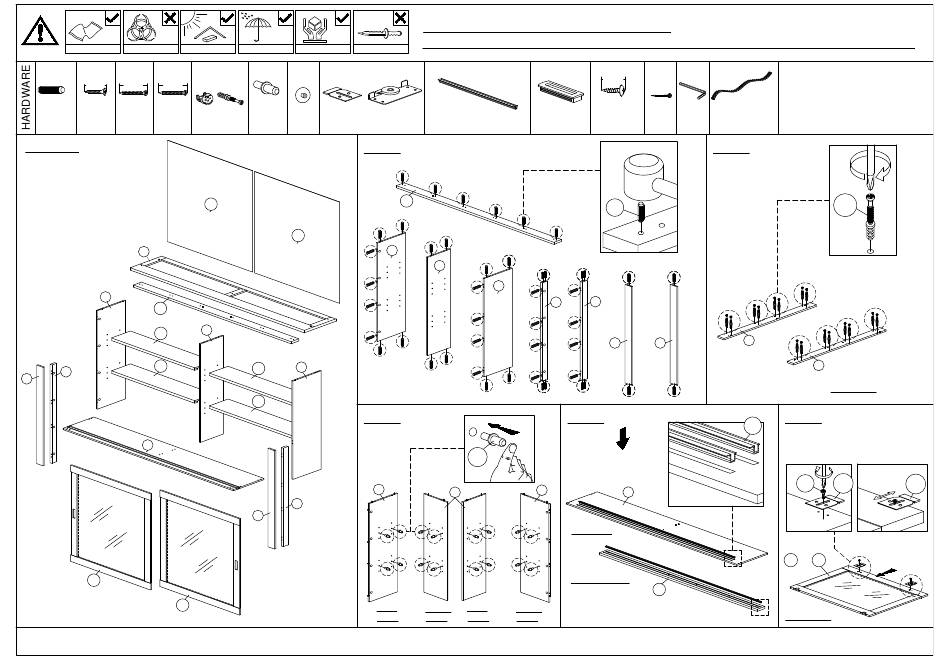 HARDWARE