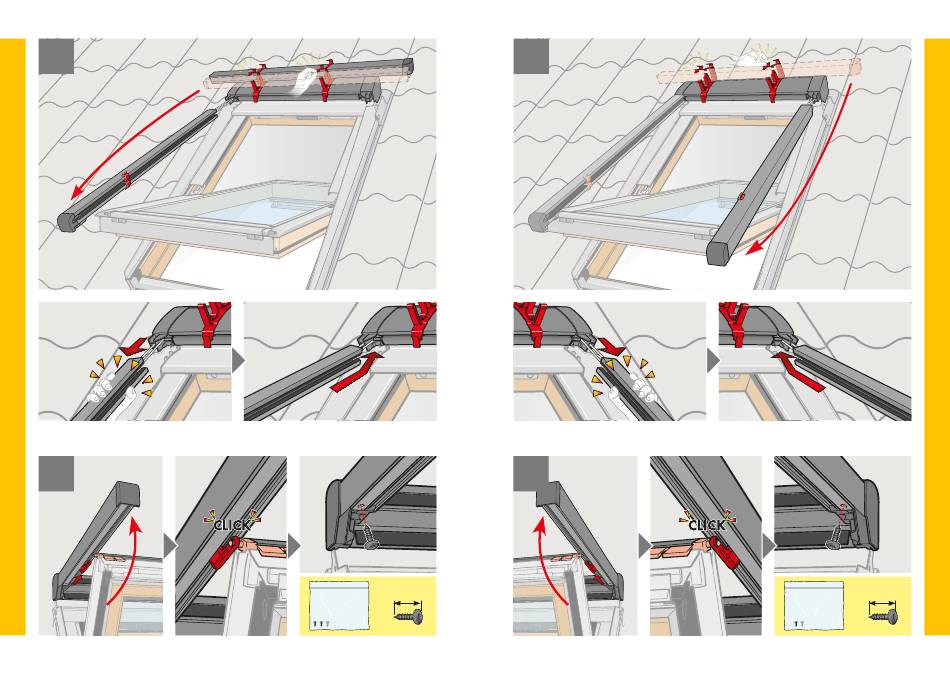 CLICK

CLICK