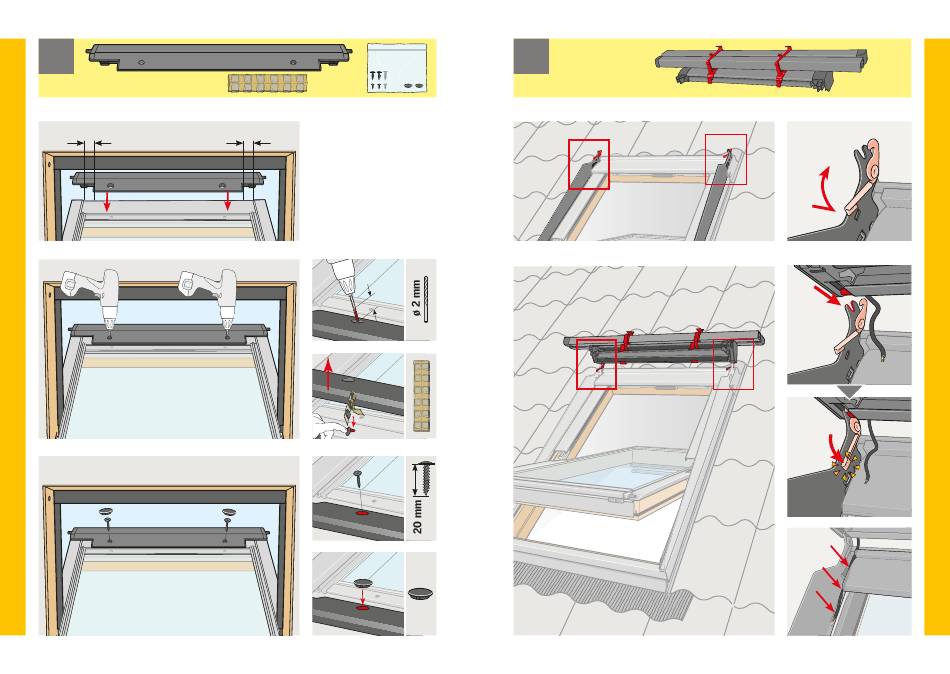 ø 2 mm

20 mm