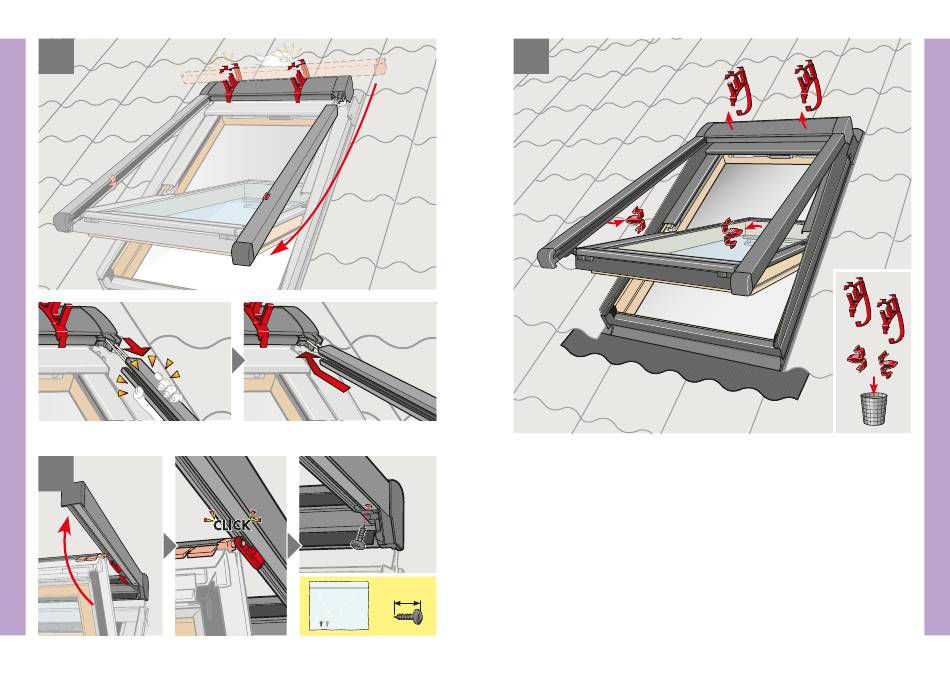 CLICK