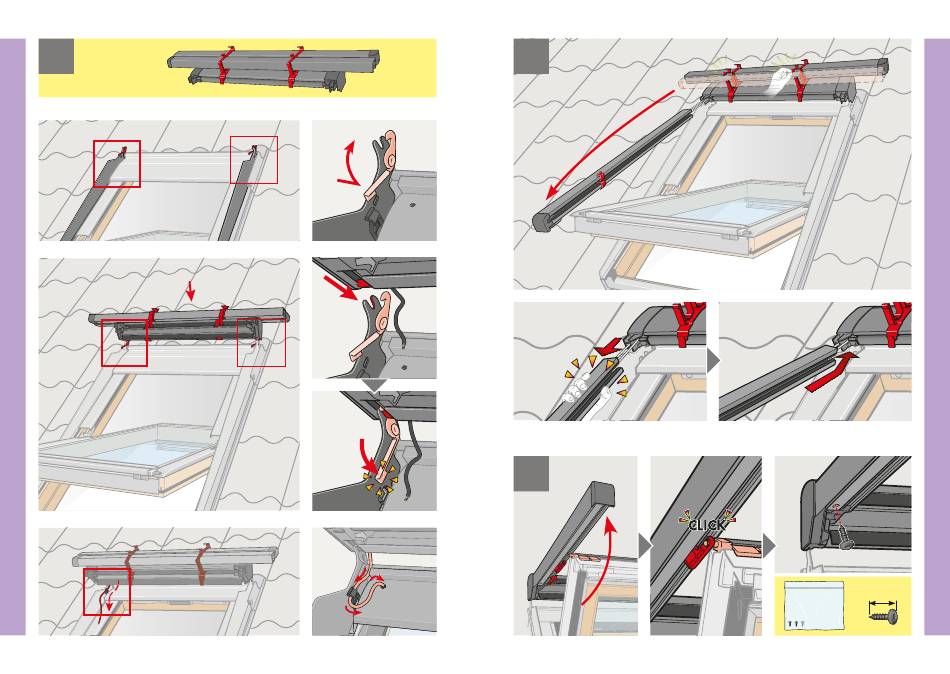 CLICK