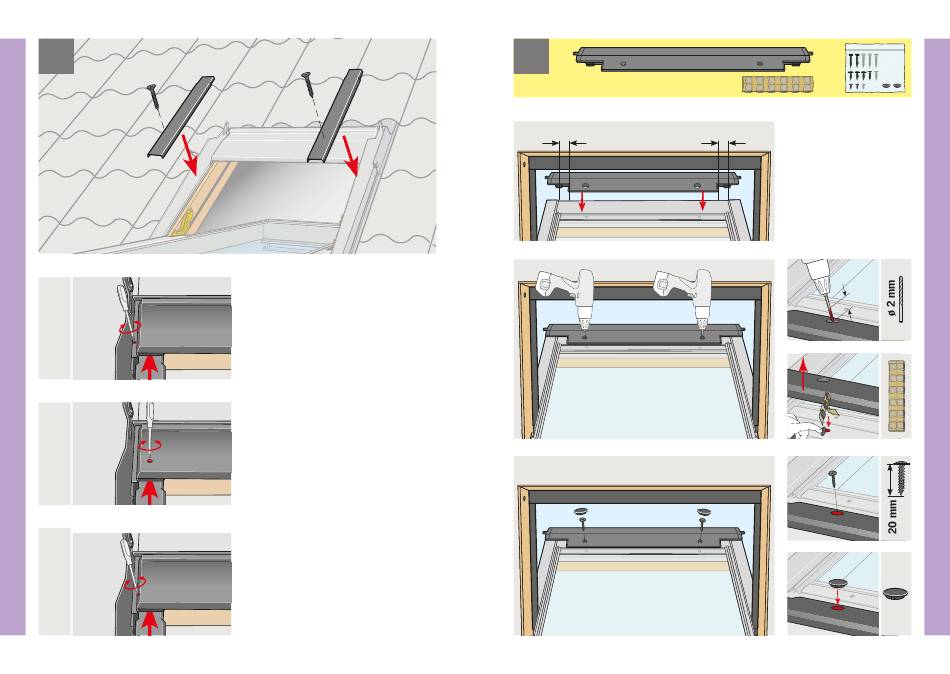 ø 2 mm

20 mm