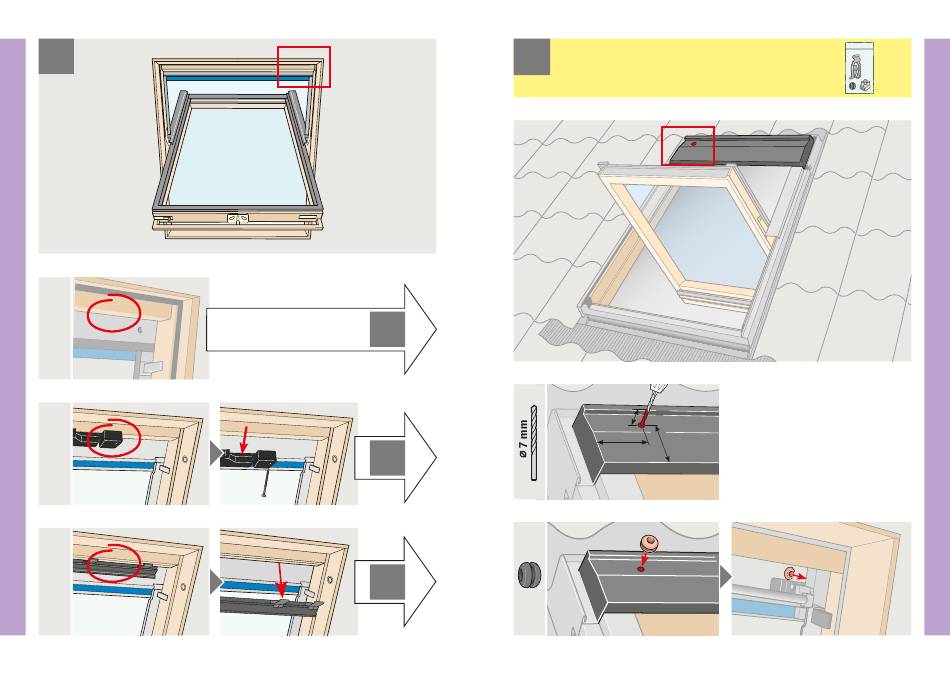 ø 7 mm