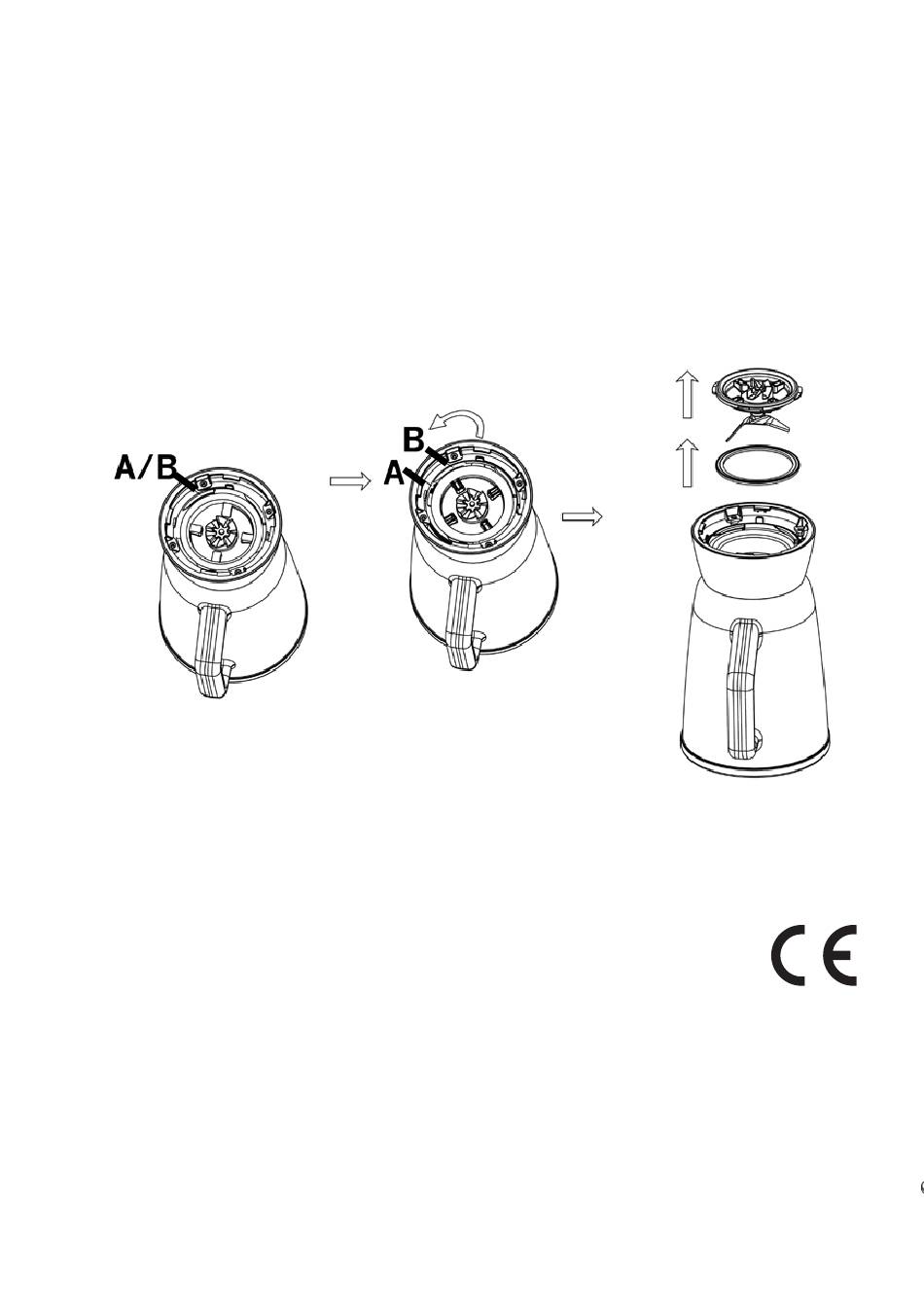 A/B

B
A

CE