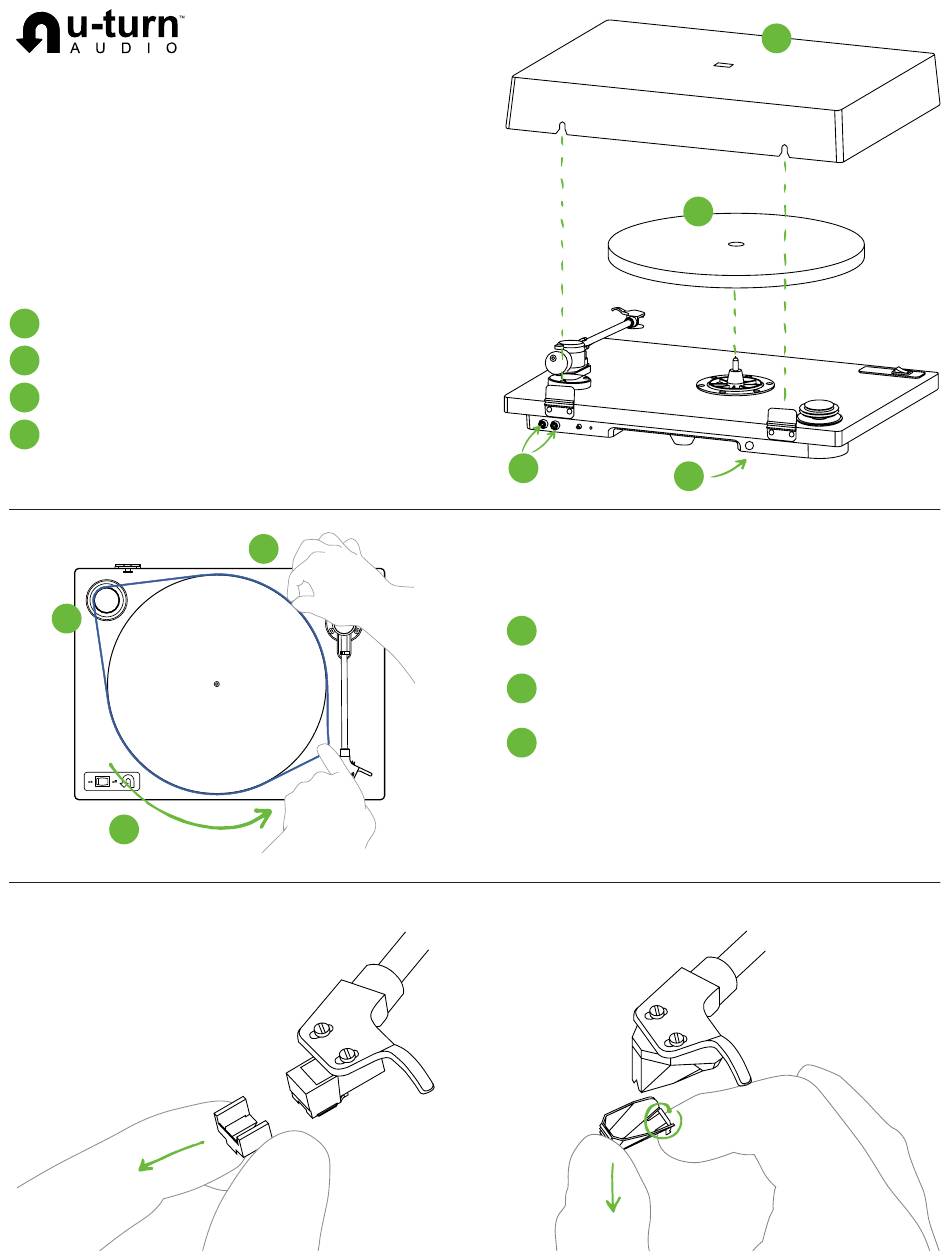 u-turn™
AUDIO