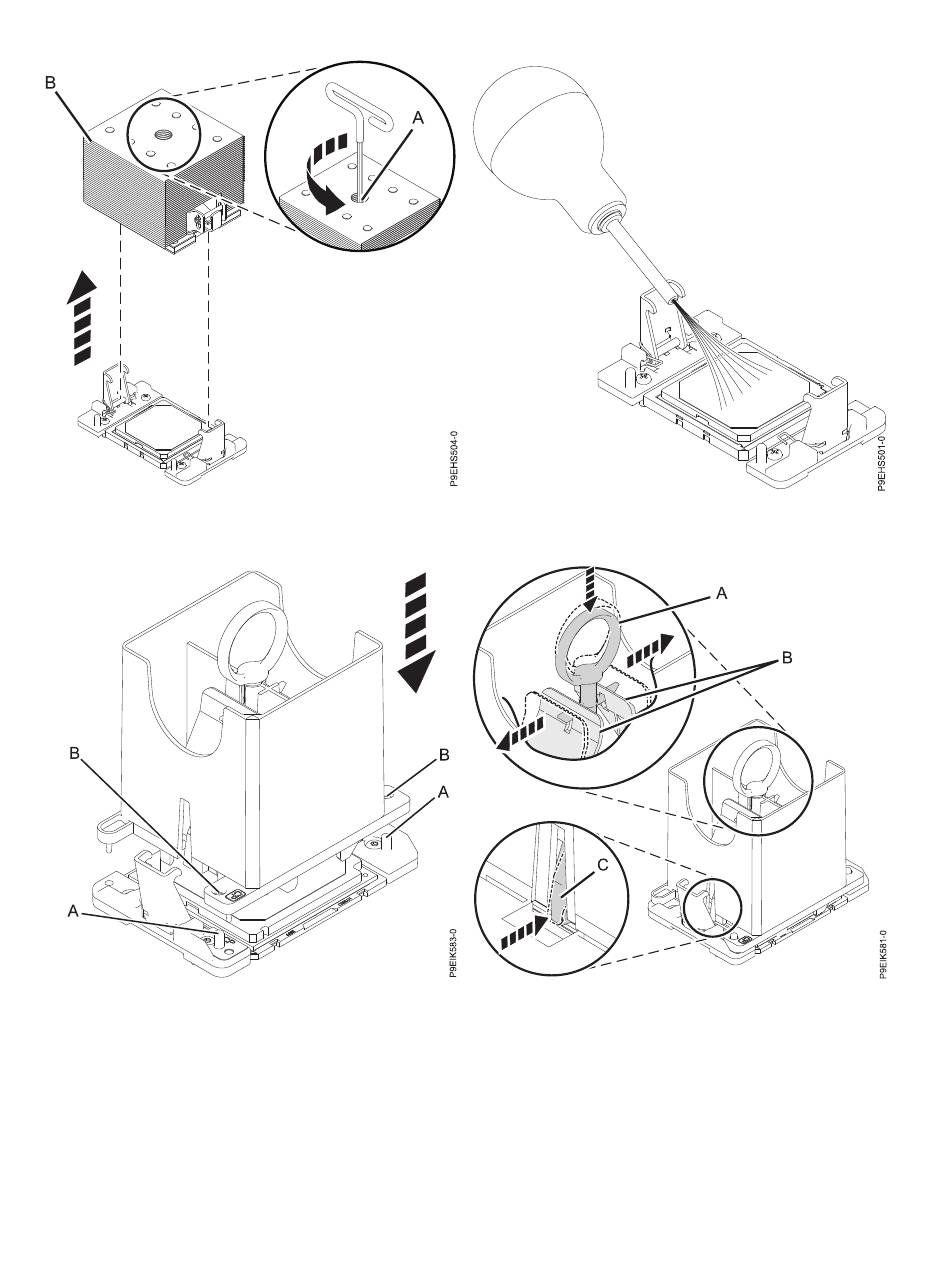 B

A

P9EHS504-0

P9EHS501-0

B

B

A

A

P9EIK583-0

A

B

C

P9EIK581-0