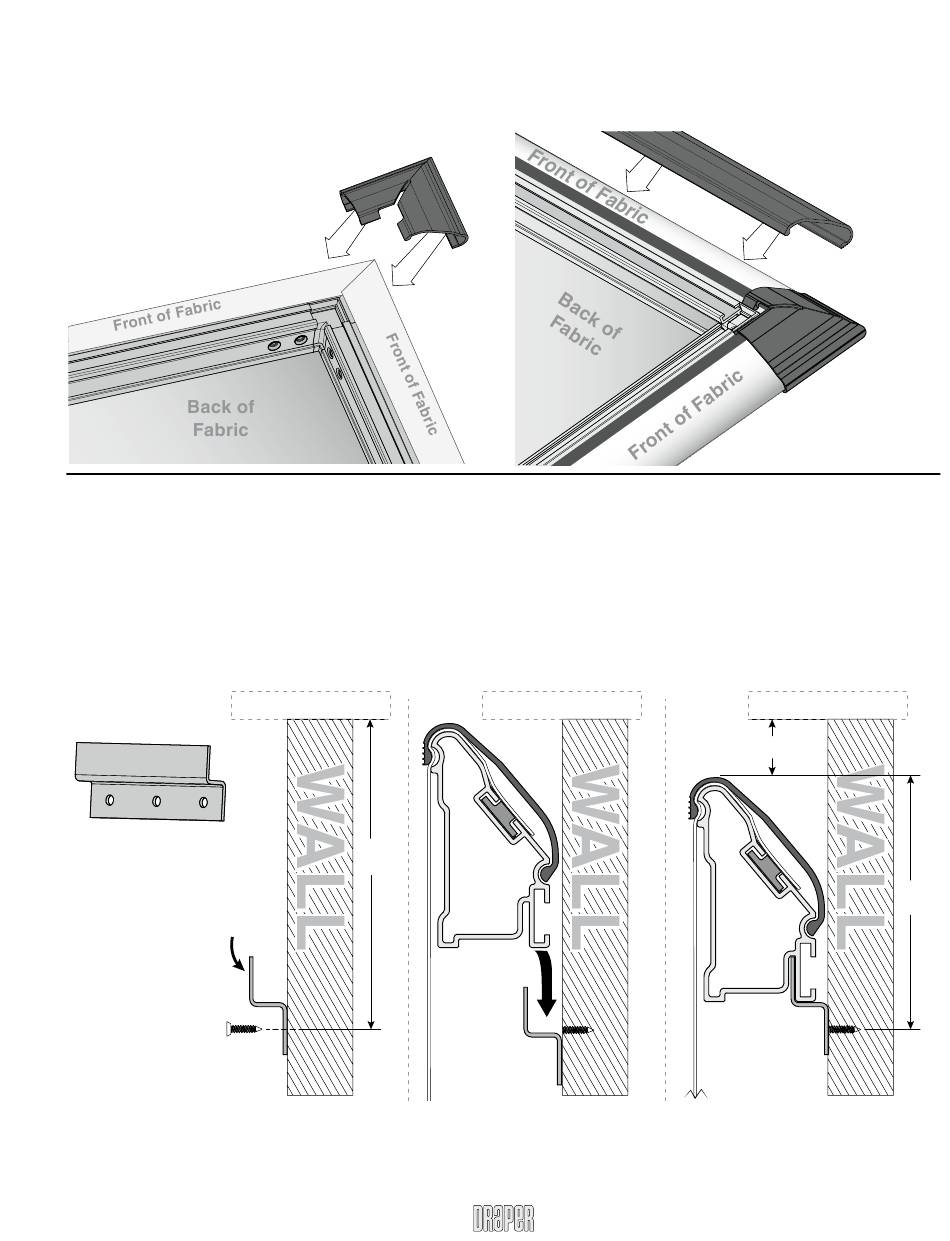 Front of Fabric

Front of Fabric

Back of Fabric

Front of Fabric

Back of Fabric

Front of Fabric

WALL

WALL

WALL

DRAPER