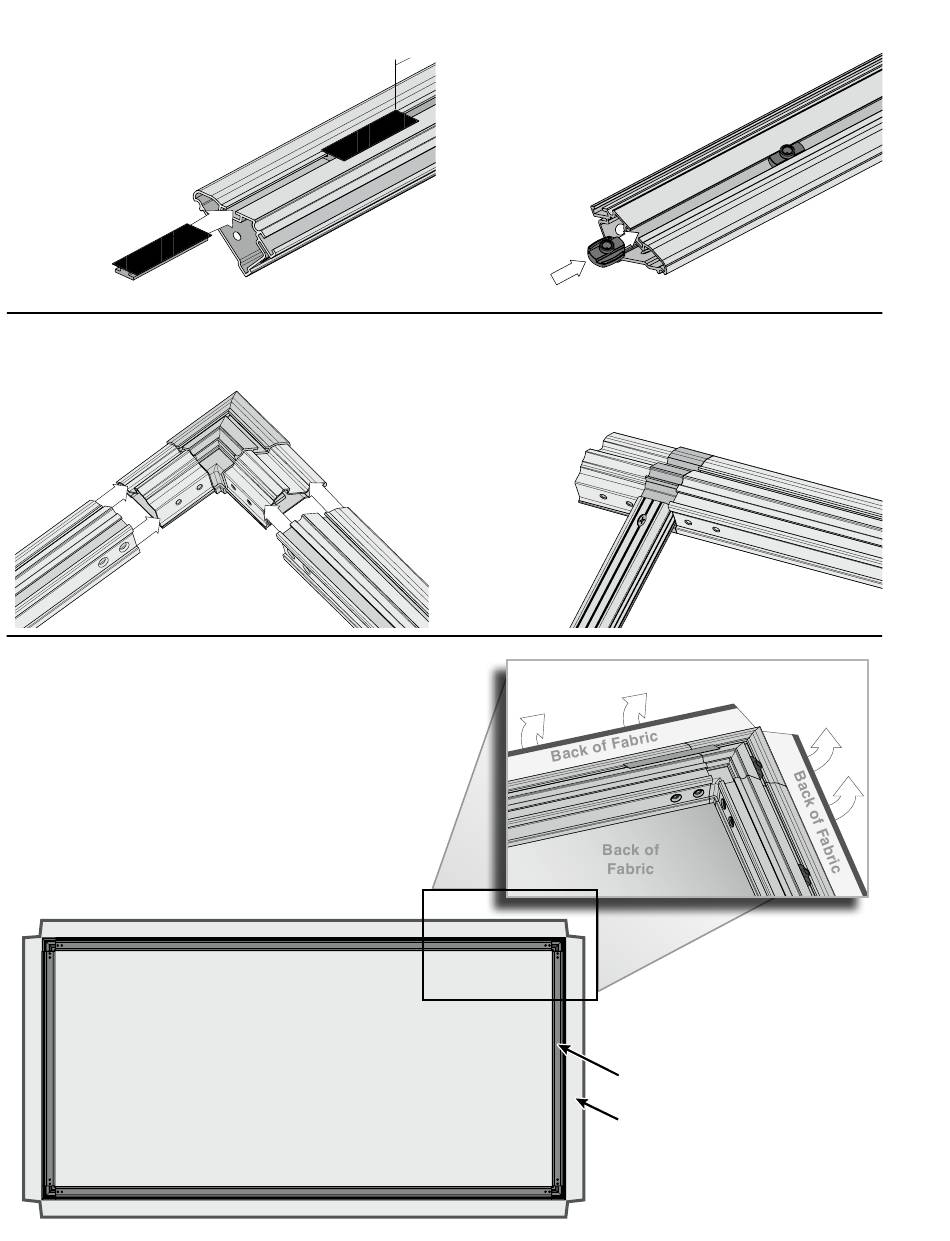 Back of Fabric

Back of Fabric

Back of Fabric