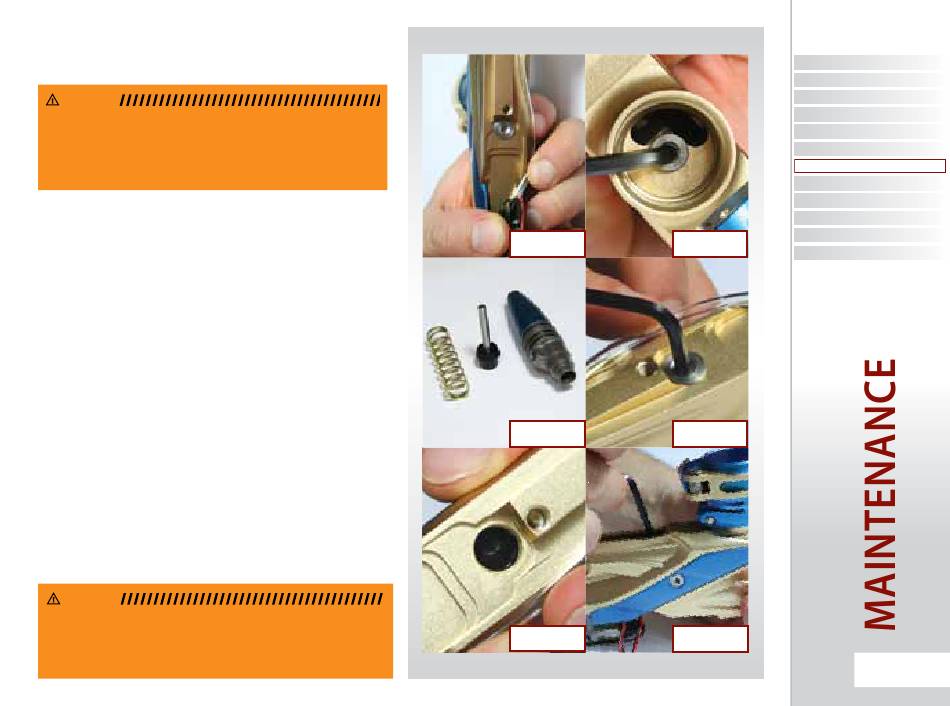 MAINTENANCE