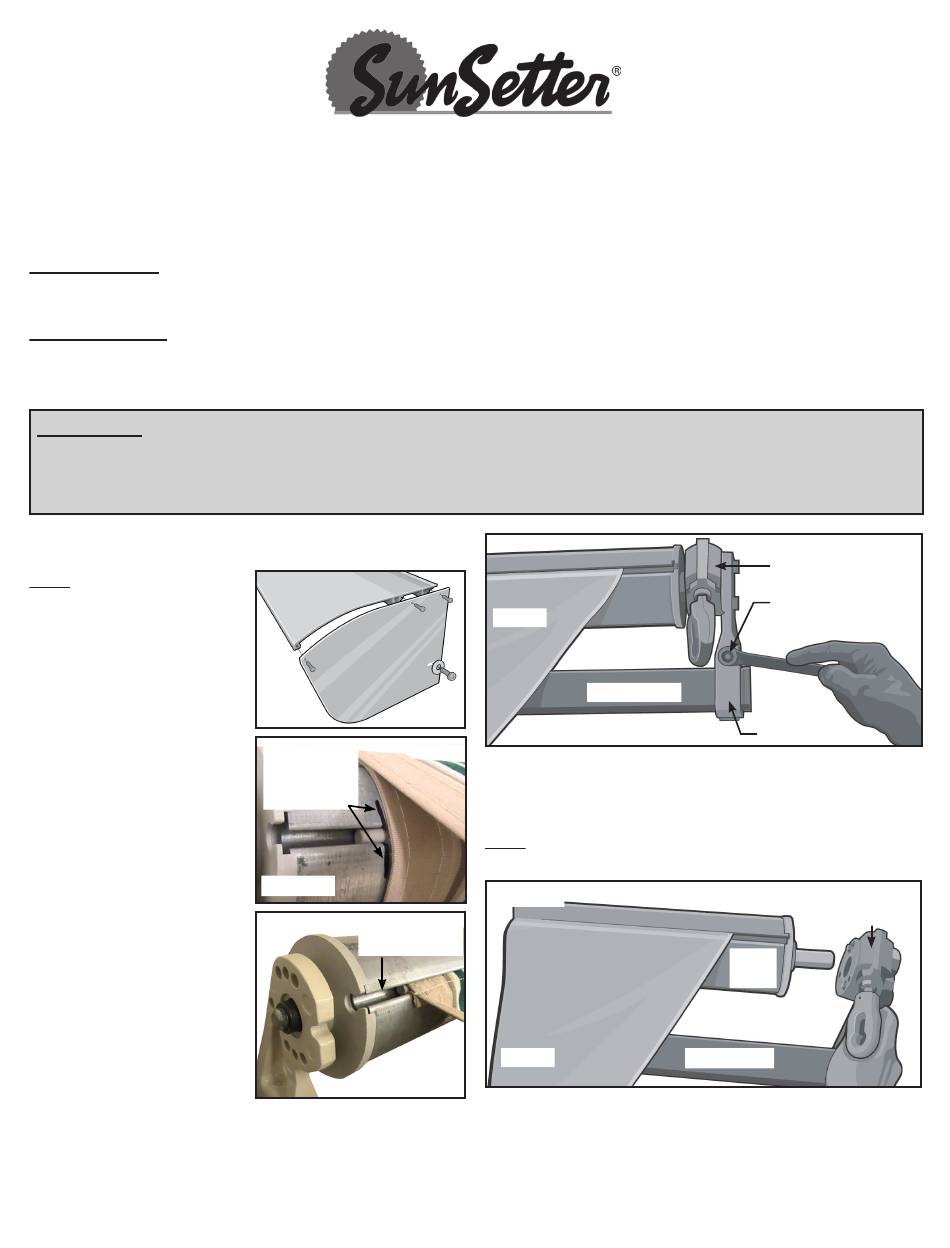 SunSetter®