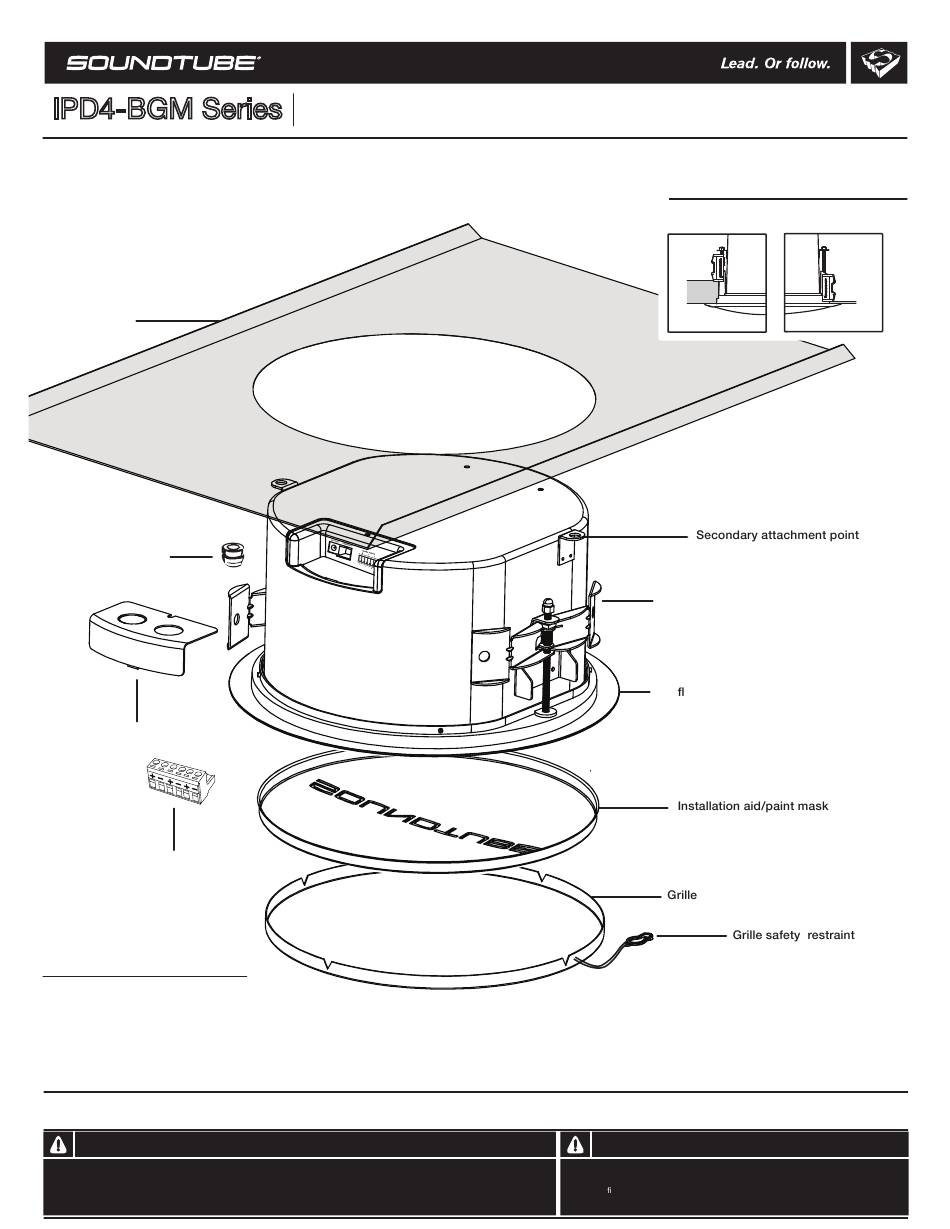 SOUNDTUBE®

Lead. Or follow.

IPD4-BGM Series

Secondary attachment point

fl

SOUNDTUBE

Installation aid/paint mask

Grille

Grille safety restraint

fi