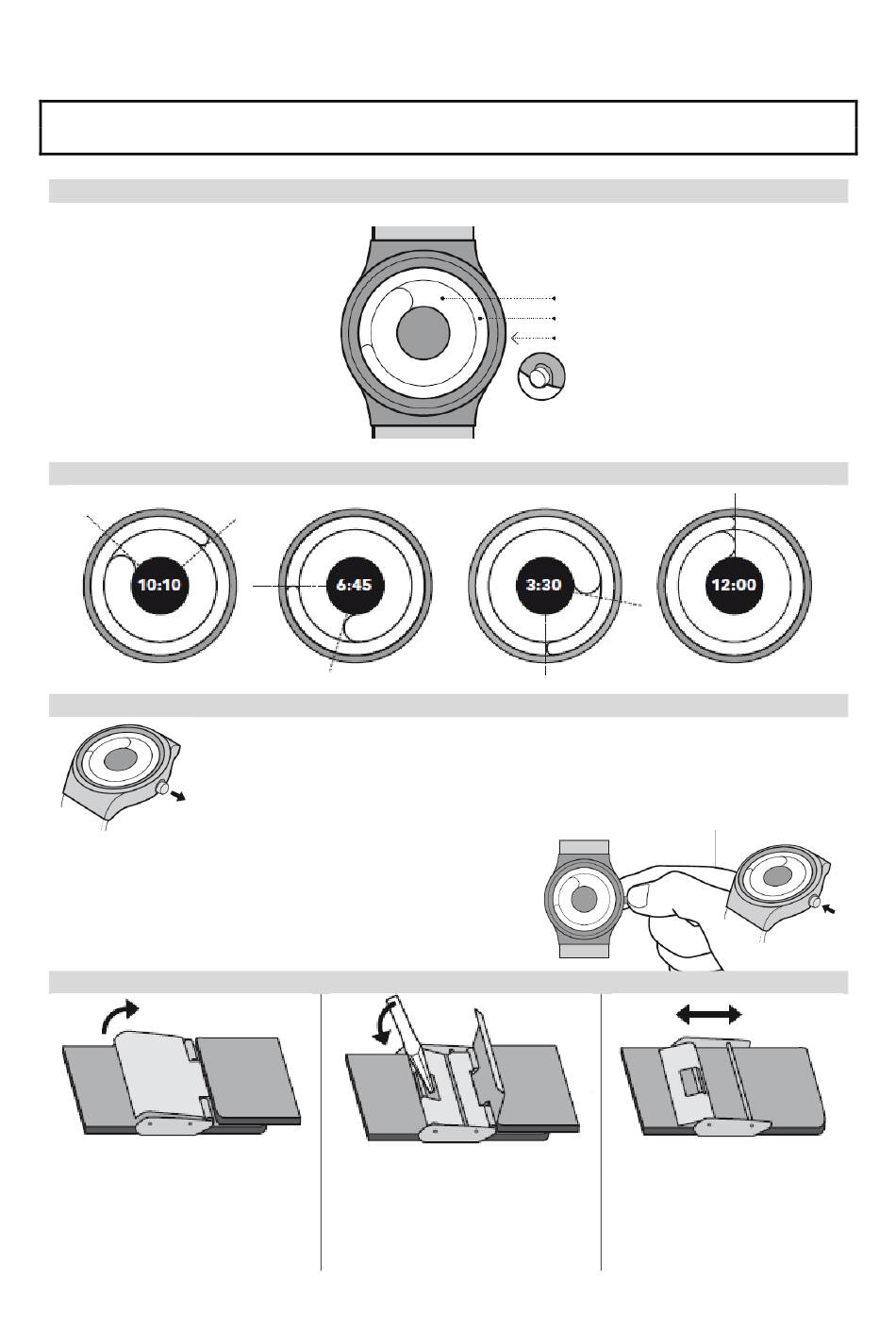 10:10

6:45

3:30

12:00