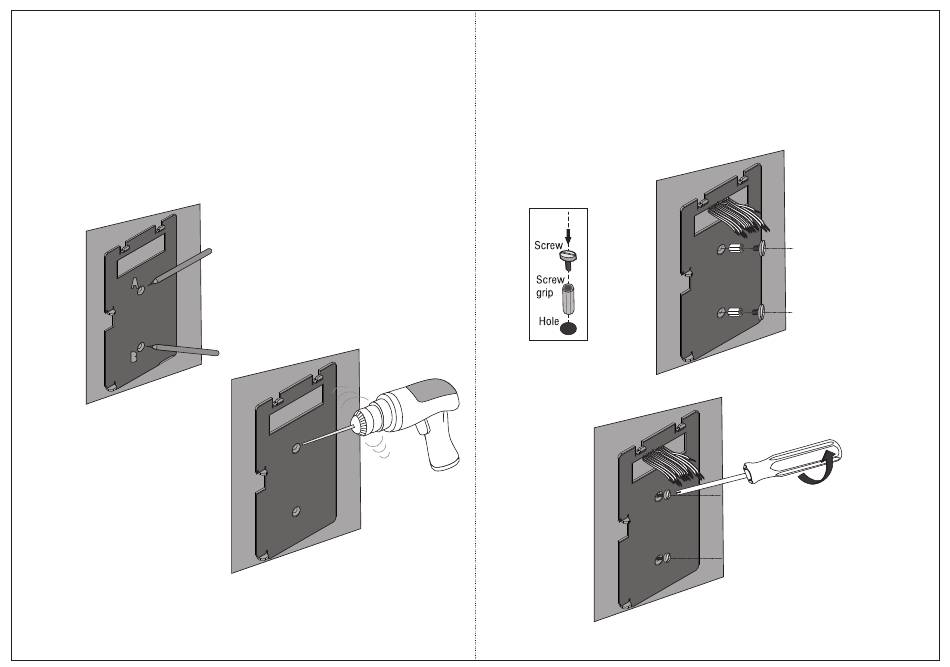 A
B

Screw
Screw grip
Hole