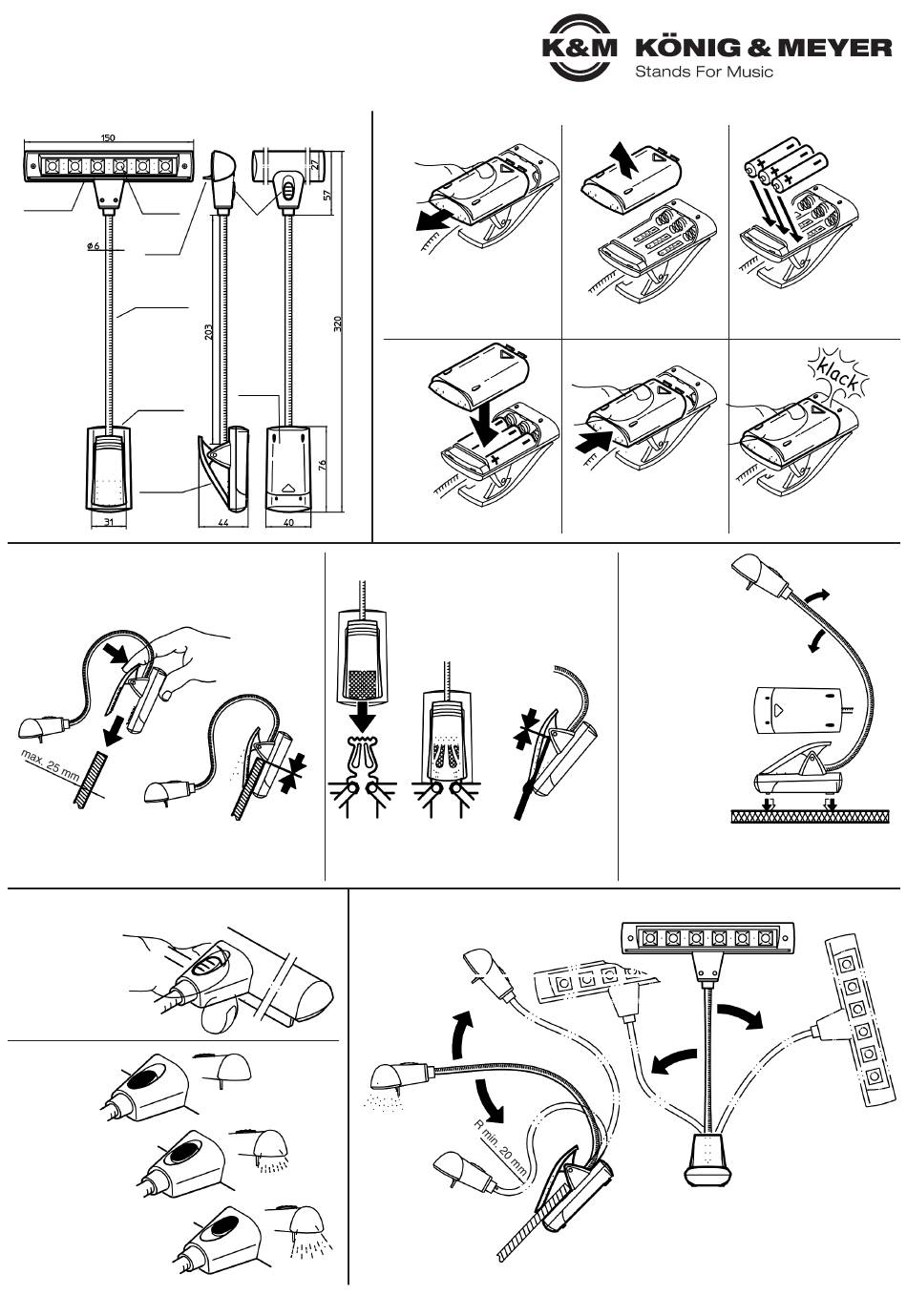 K&M KÖNIG & MEYER
Stands For Music

150
ø 6
203
27
57
320
76
31
44
40

klack

max. 25 mm

R min. 20 mm