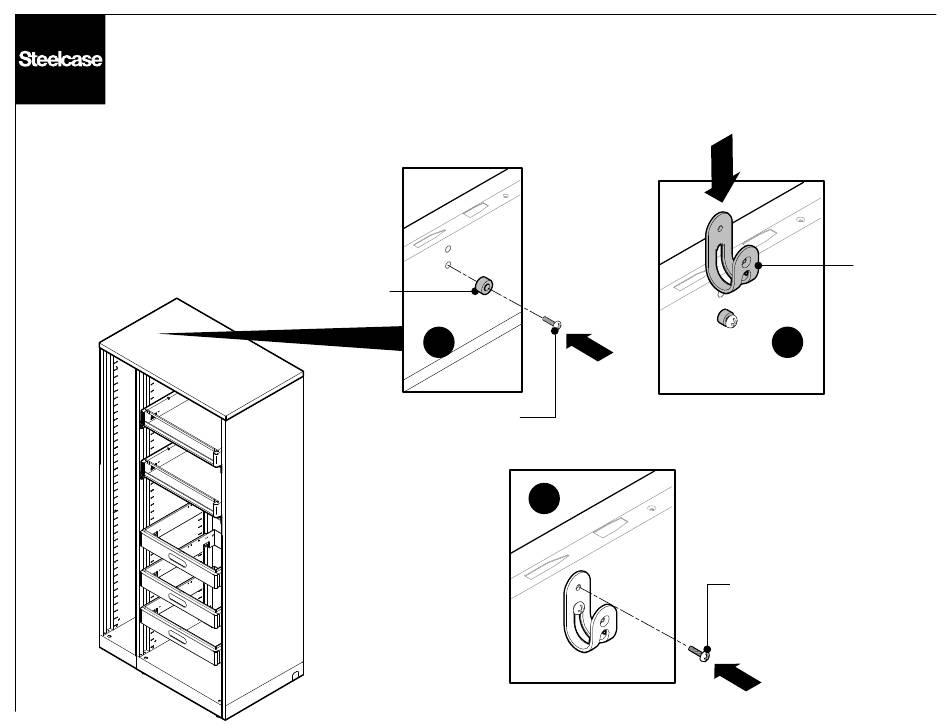 Steelcase