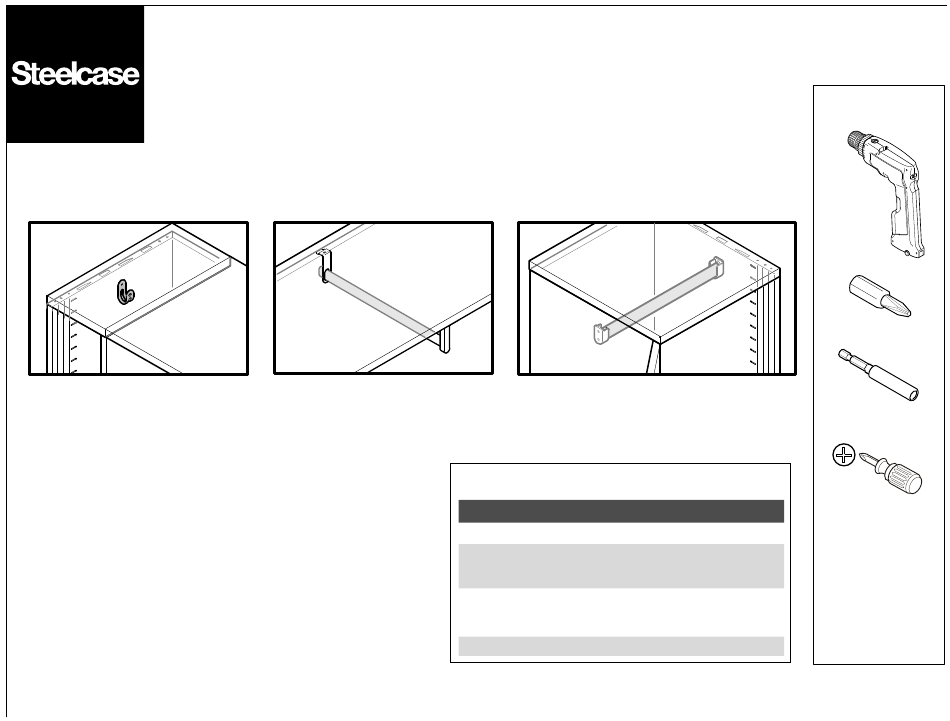 Steelcase